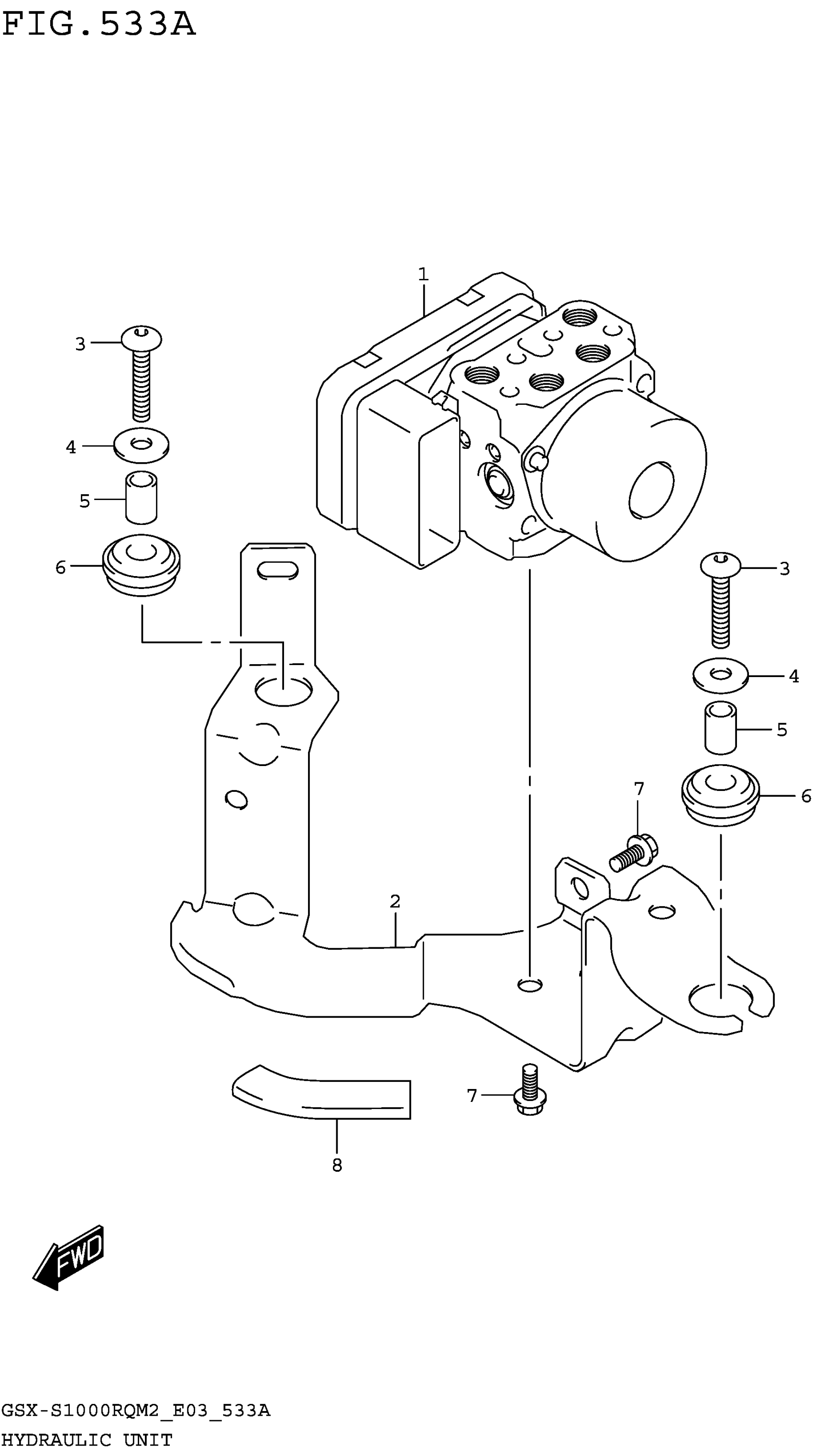 FIG.533A

1
3
4
5
6
3
4
5
6
7
2
7
8
FWD

GSX-S1000RQM2_E03_533A
HYDRAULIC UNIT