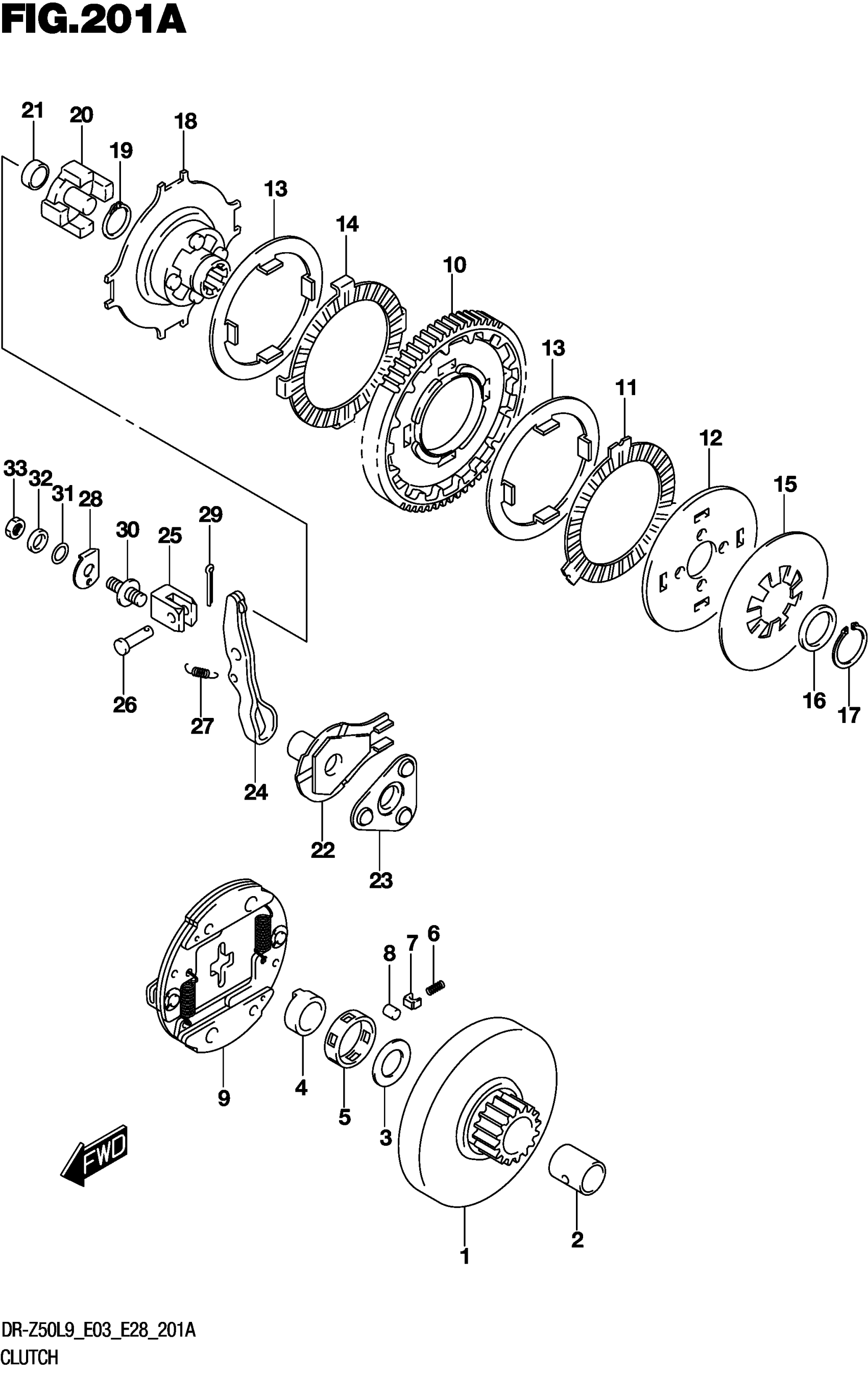 FIG.201A

21 20 19 18 13 14 10 13 11 12 15 16 17

33 32 31 28 30 25 29 26 27 24 22 23

8 7 6 9 4 5 3 1 2

FWD

DR-Z50L9_E03_E28_201A
CLUTCH