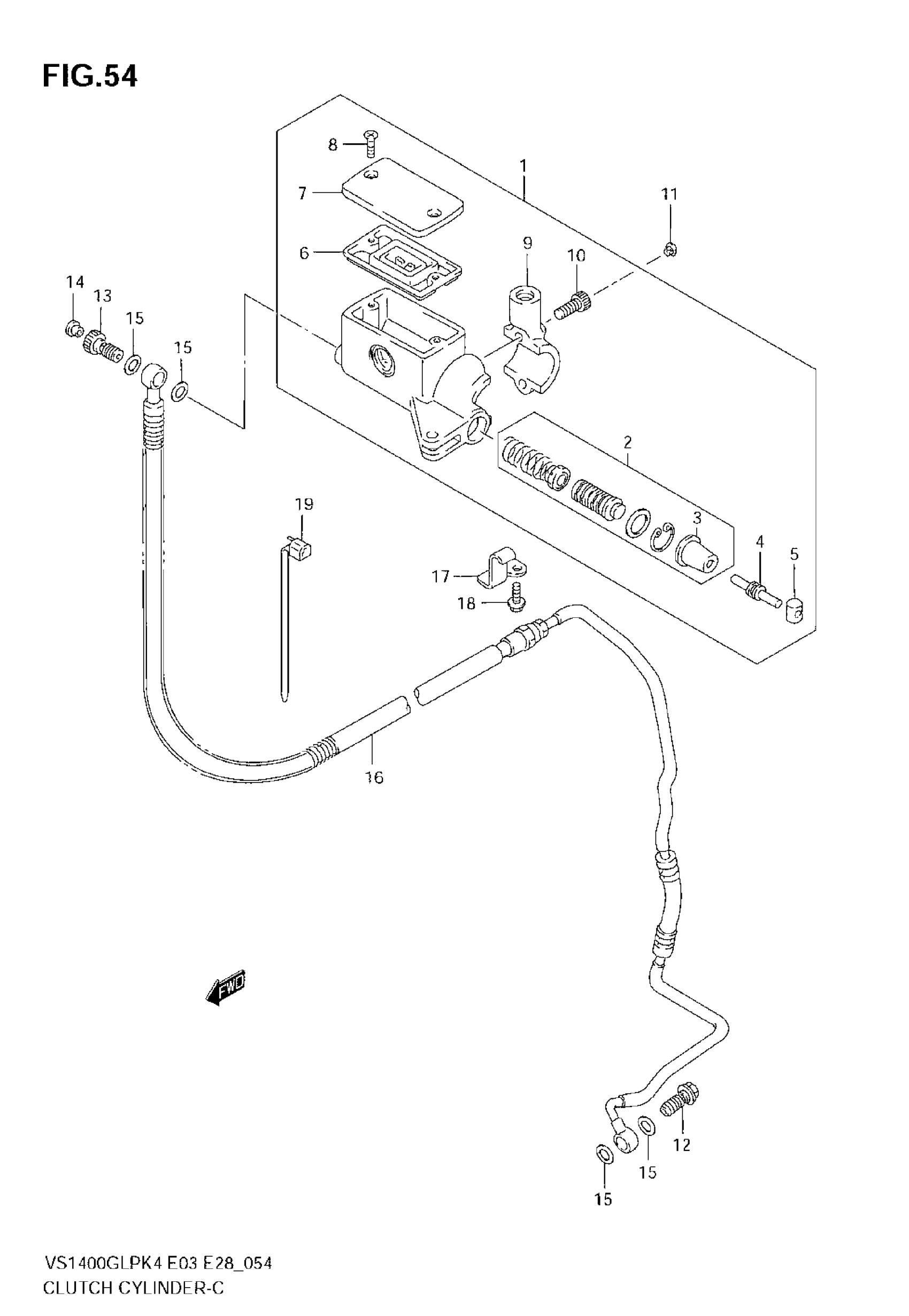 FIG.54

8
1
7
11
6
9
10
14
13
15
15
2
19
3
4
5
17
18
16
FWD
12
15
15

VS1400GLPK4 E03 E28_054
CLUTCH CYLINDER-C