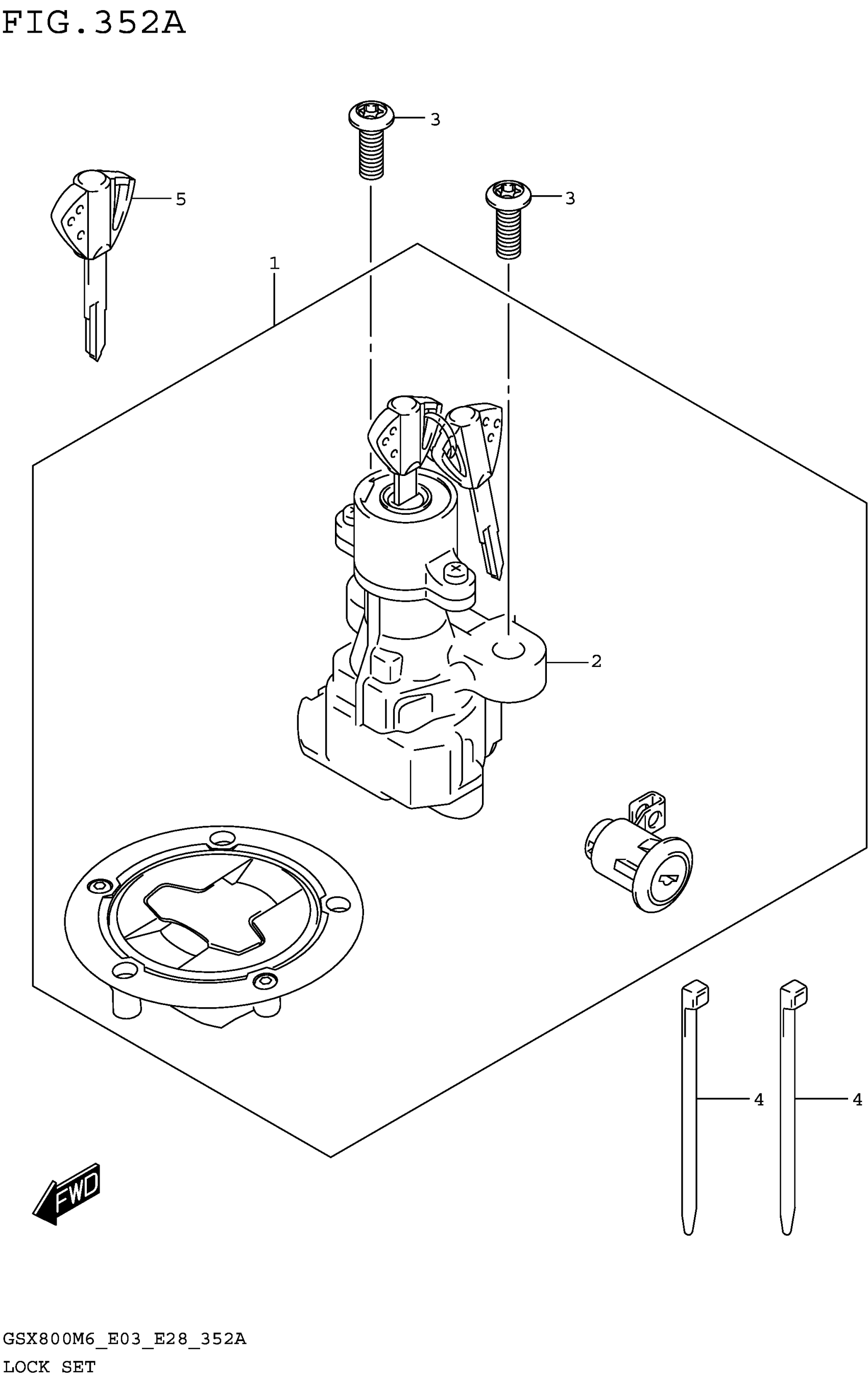 FIG.352A

3

5

3

1

2

4

4

FWD

GSX800M6_E03_E28_352A
LOCK SET