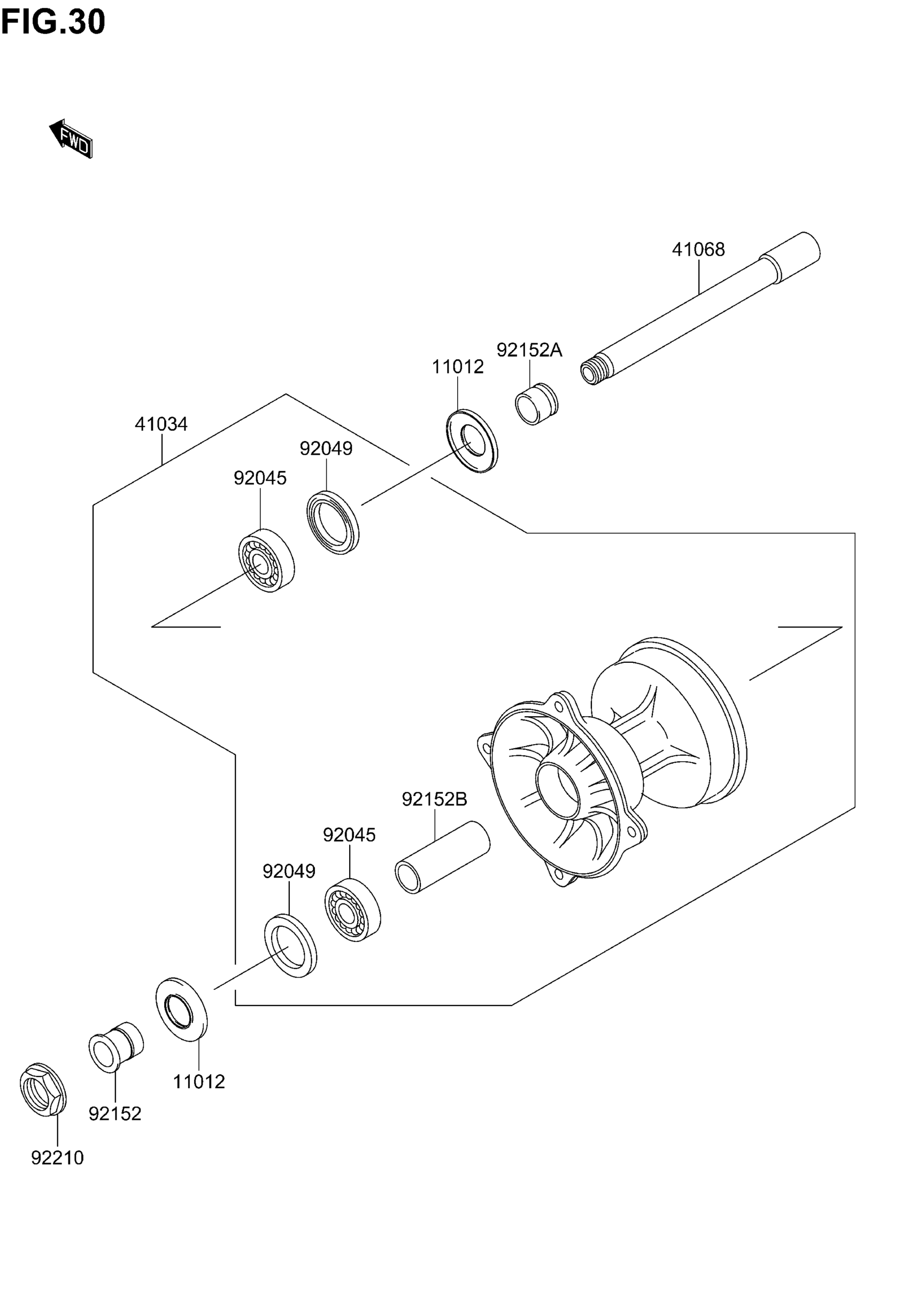 FIG.30

FWD

41068

92152A

11012

41034

92049

92045

92152B

92045

92049

11012

92152

92210