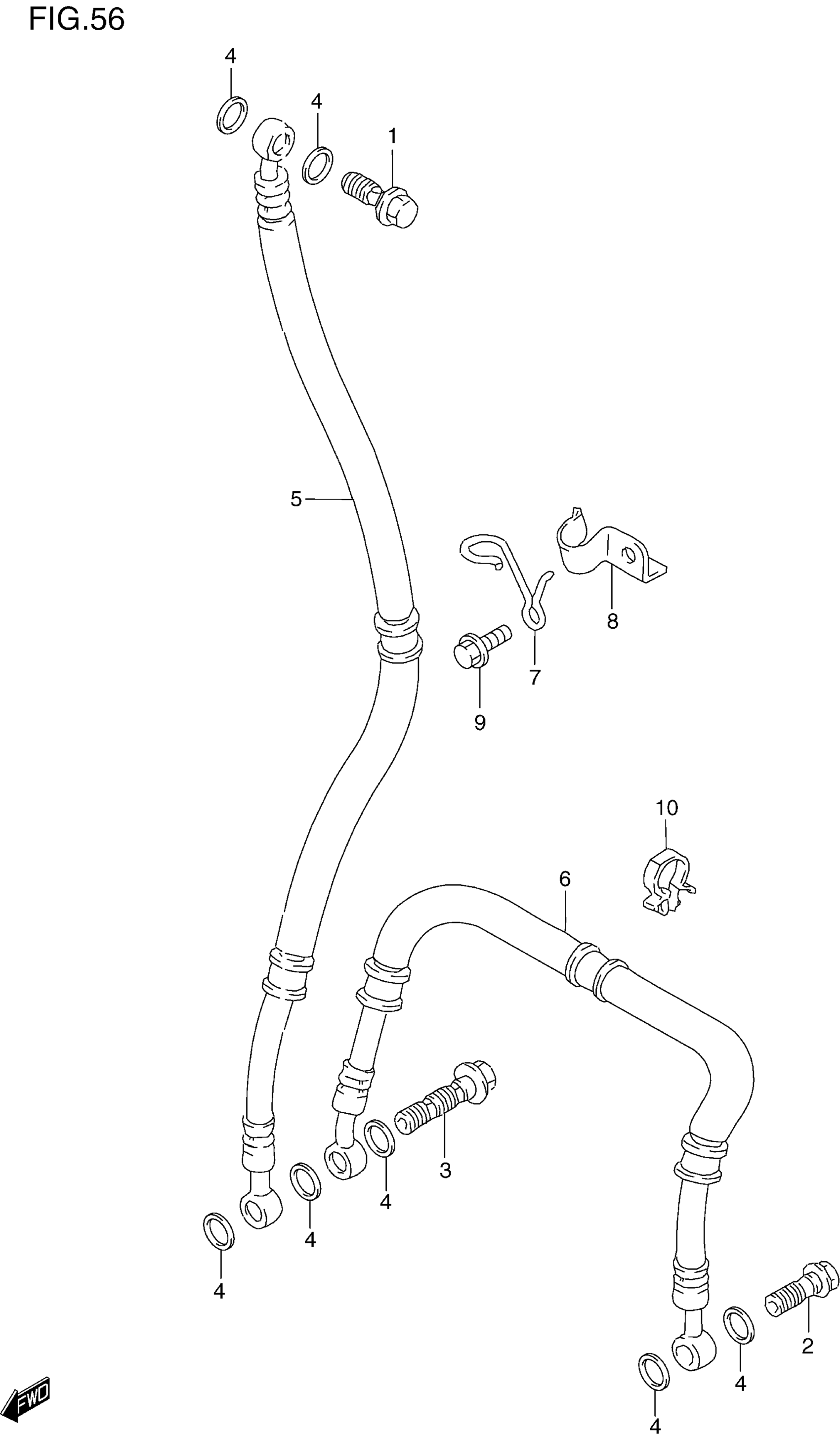 FIG.56

4
4
1
5
8
7
9
10
6
3
4
4
4
2
4
4
FWD