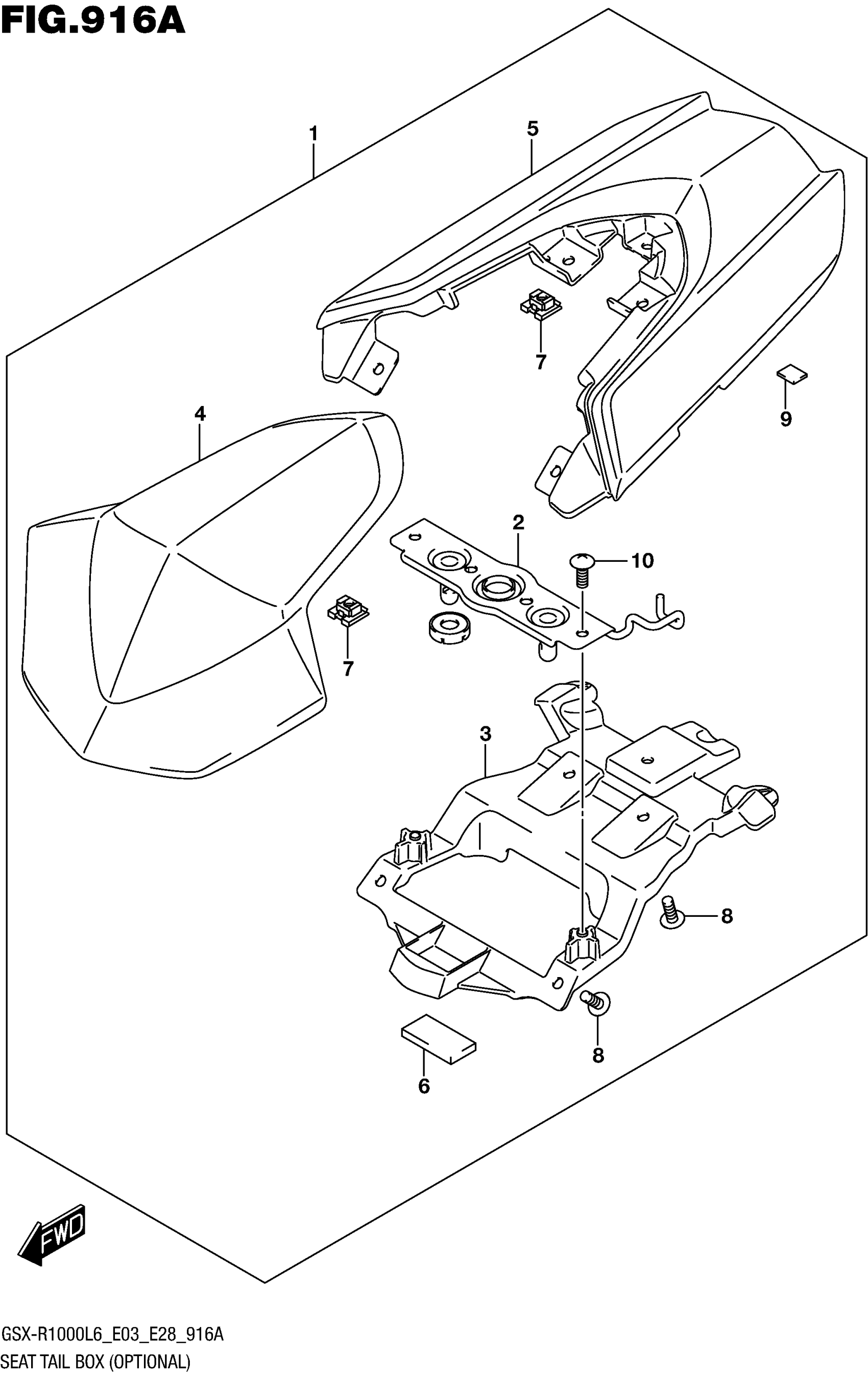 FIG.916A

1

5

7

9

4

2

10

7

3

8

8

6

FWD

GSX-R1000L6_E03_E28_916A
SEAT TAIL BOX (OPTIONAL)