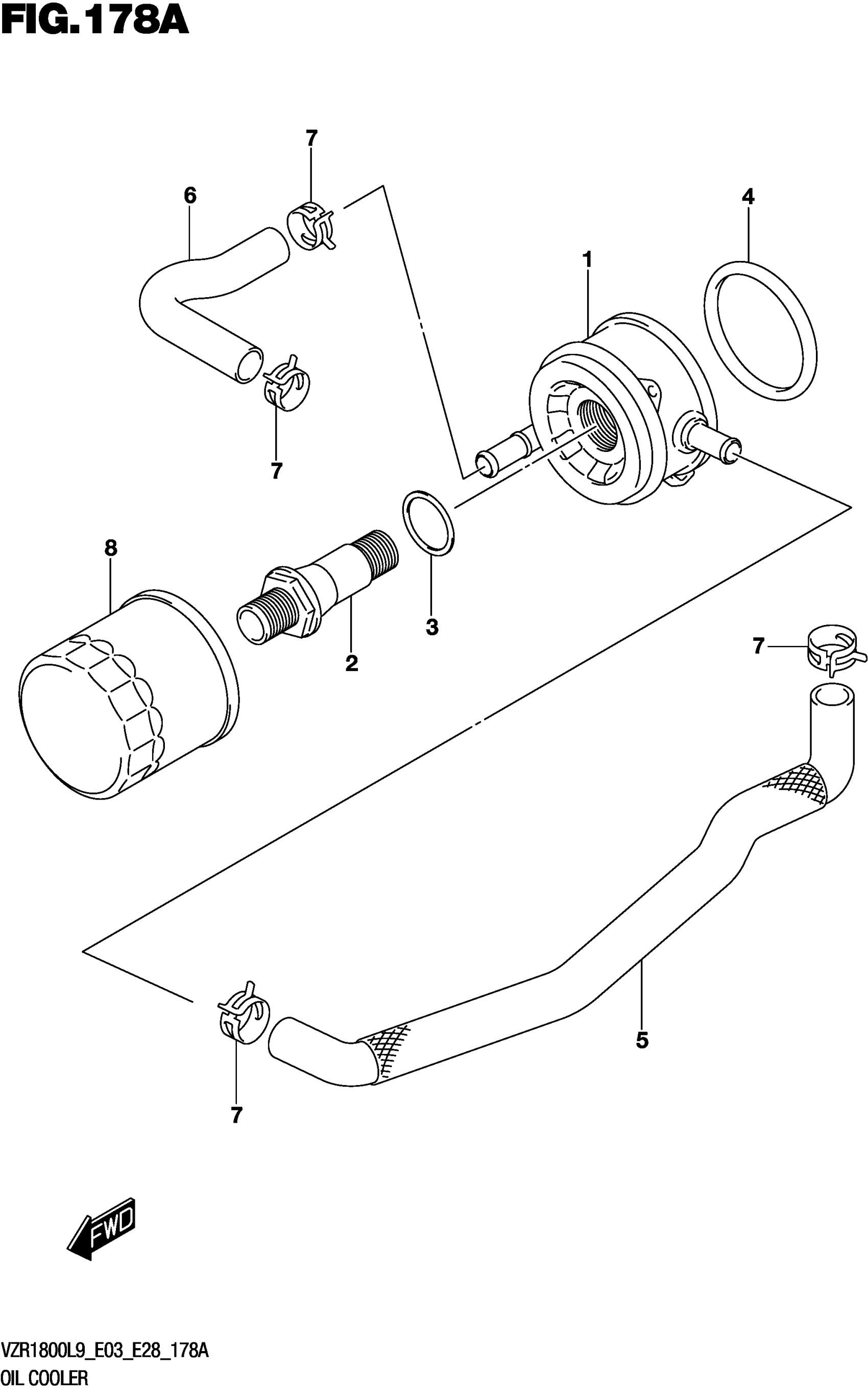 FIG.178A

7

6

4

1

7

8

3

2

7

5

7

FWD

VZR1800L9_E03_E28_178A
OIL COOLER