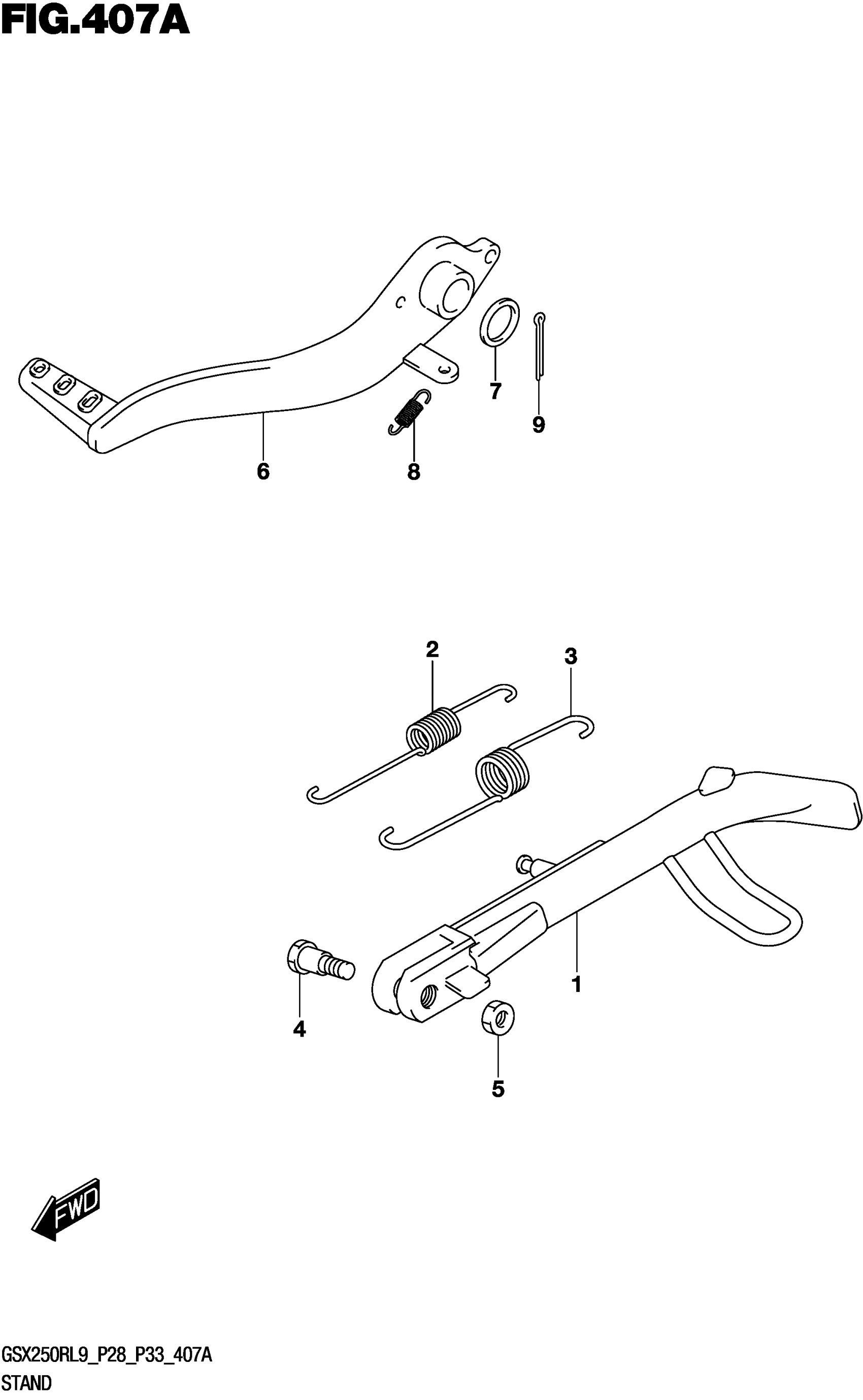 FIG.407A

7

9

6

8

2

3

1

4

5

FWD

GSX250RL9_P28_P33_407A
STAND