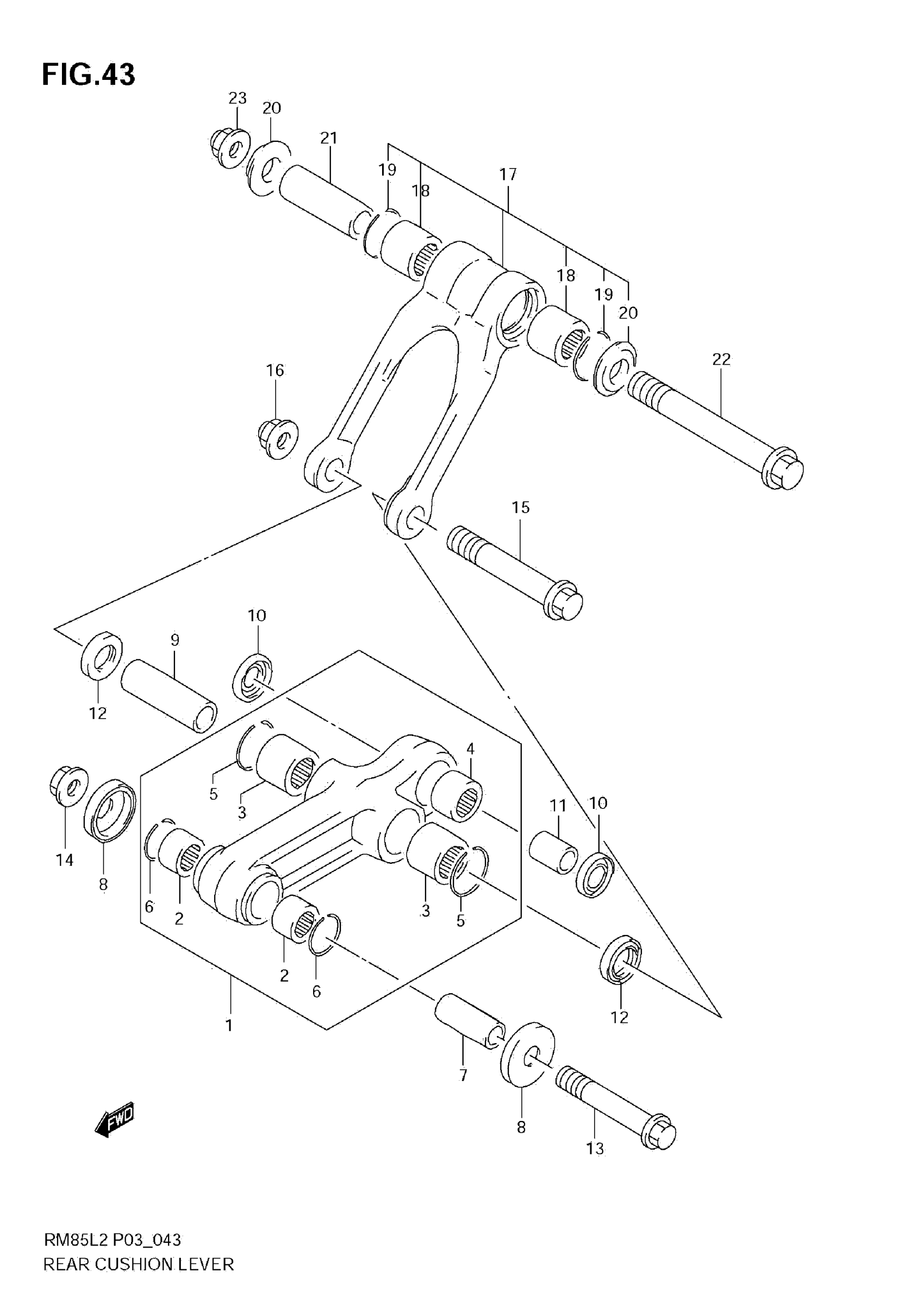 FIG.43

23
20
21
19
18
17
18
19
20
22
16
15
10
9
12
4
5
3
11
10
14
8
6
2
3
5
2
6
12
1
7
8
13
FWD

RM85L2 P03_043
REAR CUSHION LEVER