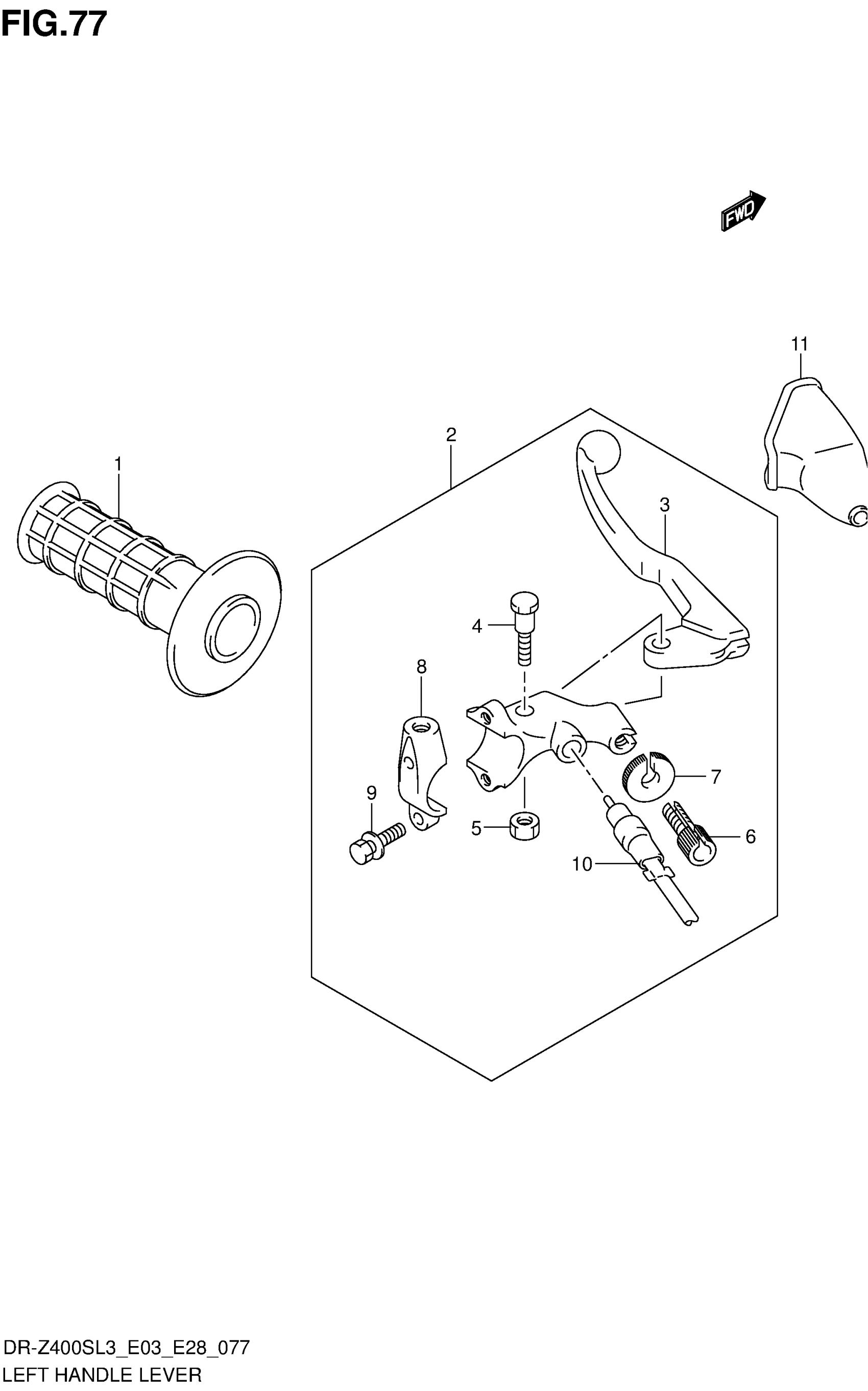 FIG.77

FWD

11

2

1

3

4

8

7

9

5

6

10

DR-Z400SL3_E03_E28_077
LEFT HANDLE LEVER