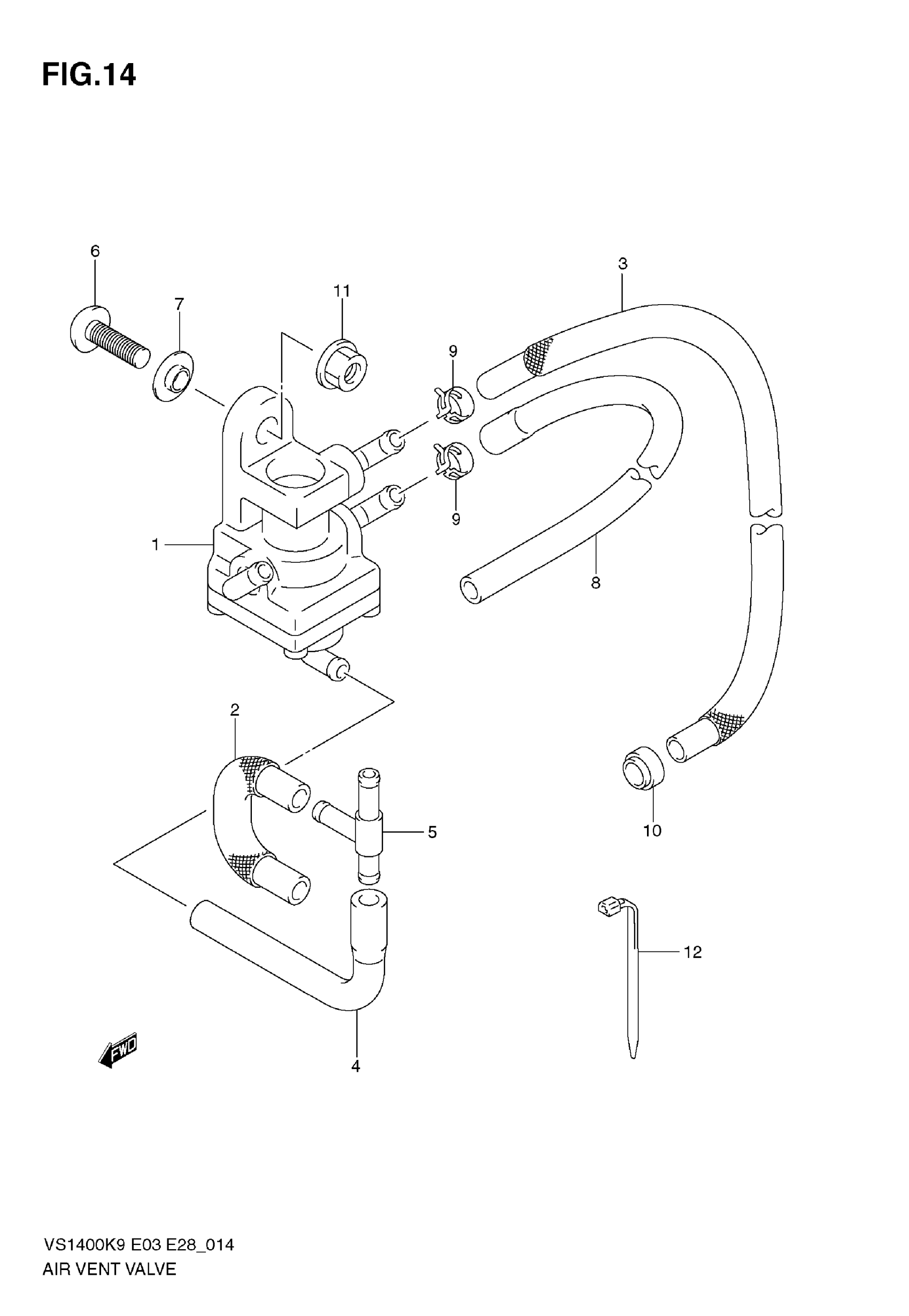 FIG.14

6
7
11
3
9
9
1
8
2
5
10
12
4
FWD

VS1400K9 E03 E28_014
AIR VENT VALVE