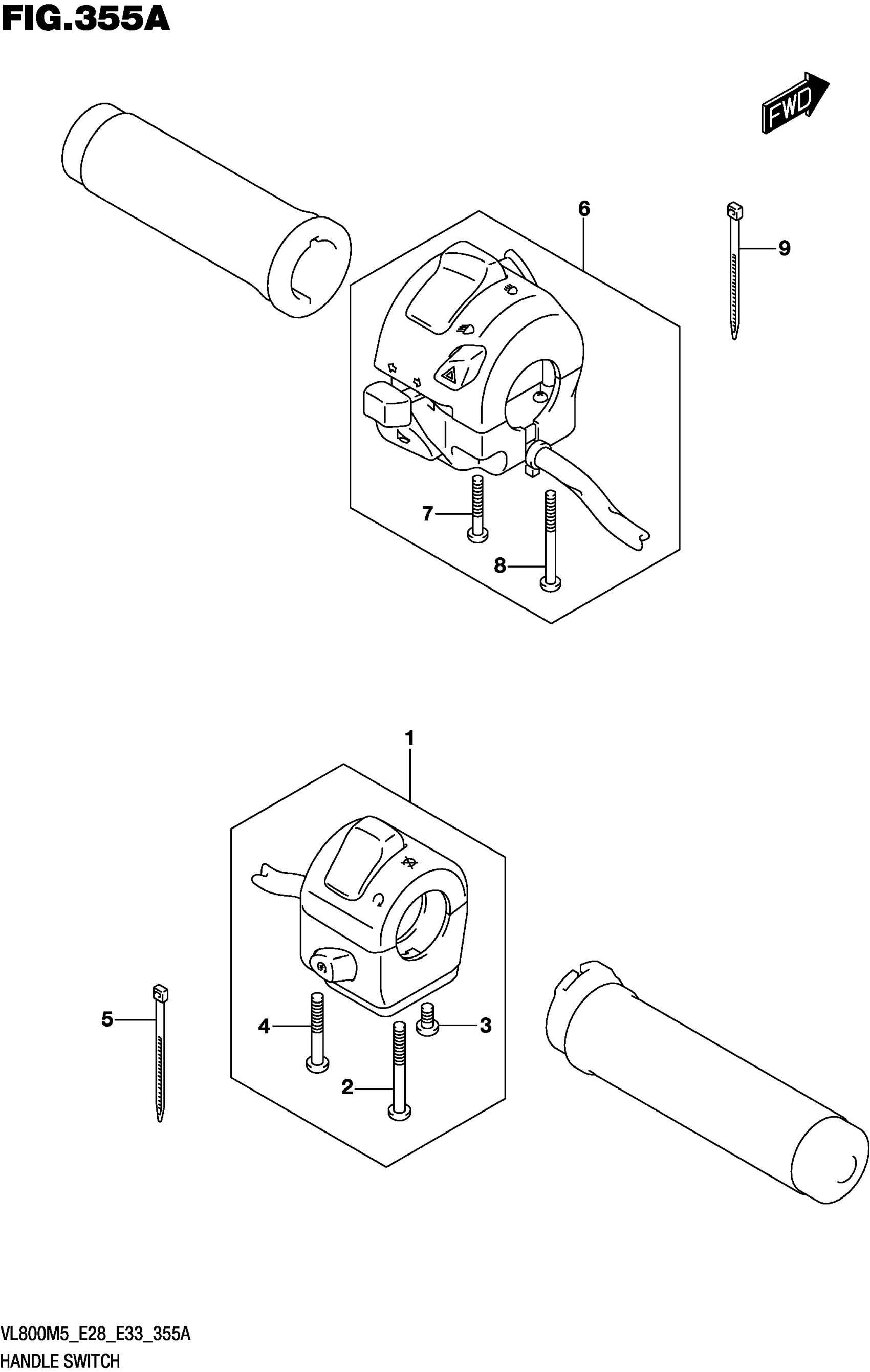 FIG.355A

FWD

6

9

7

8

1

5

4

3

2

VL800M5_E28_E33_355A
HANDLE SWITCH