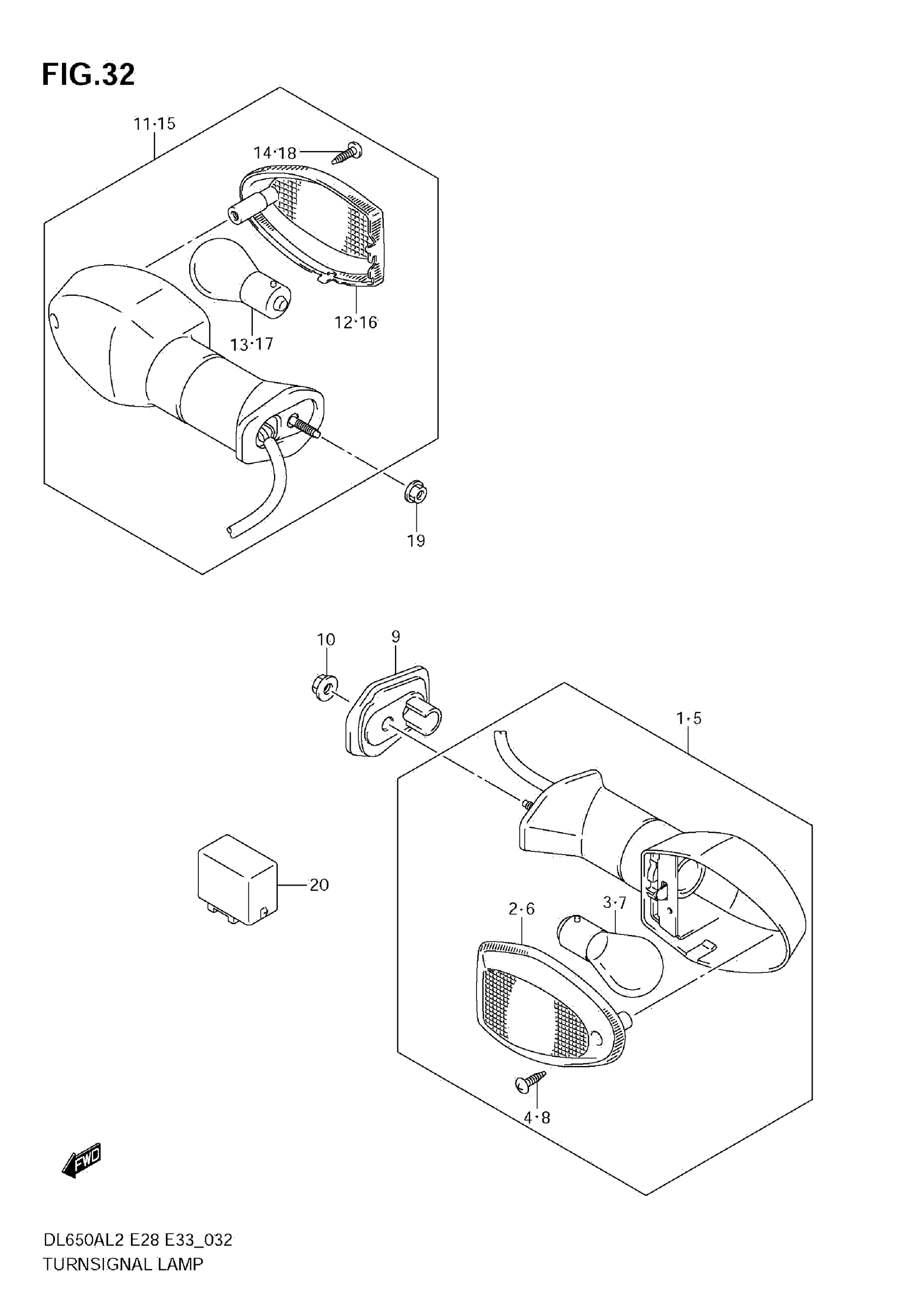 FIG.32

11·15

14·18

12·16

13·17

19

10

9

1·5

20

2·6

3·7

4·8

FWD

DL650AL2 E28 E33_032
TURNSIGNAL LAMP