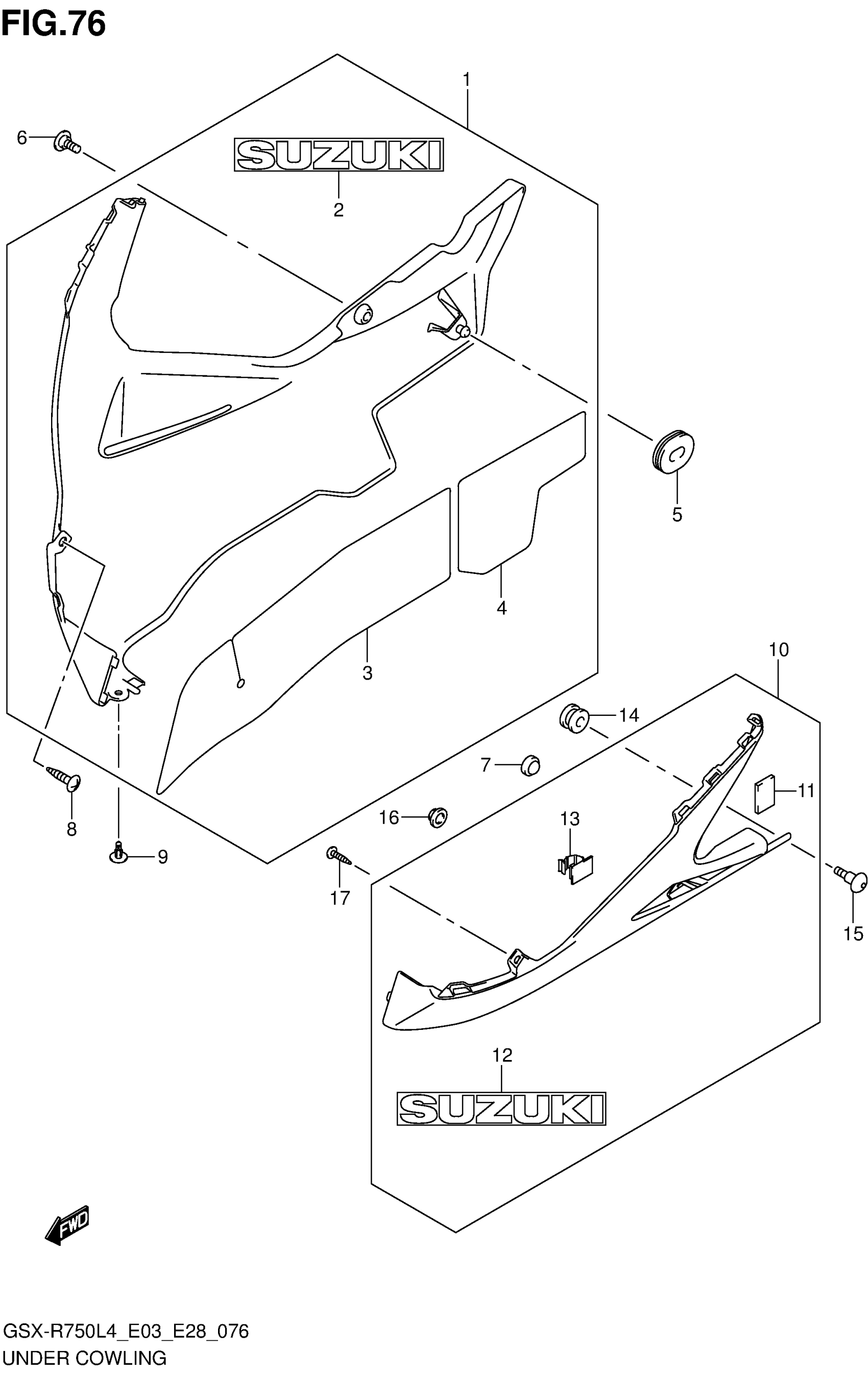 FIG.76

1

6

SUZUKI

2

5

4

3

10

14

7

11

16

13

8

9

17

15

12

SUZUKI

FWD

GSX-R750L4_E03_E28_076
UNDER COWLING