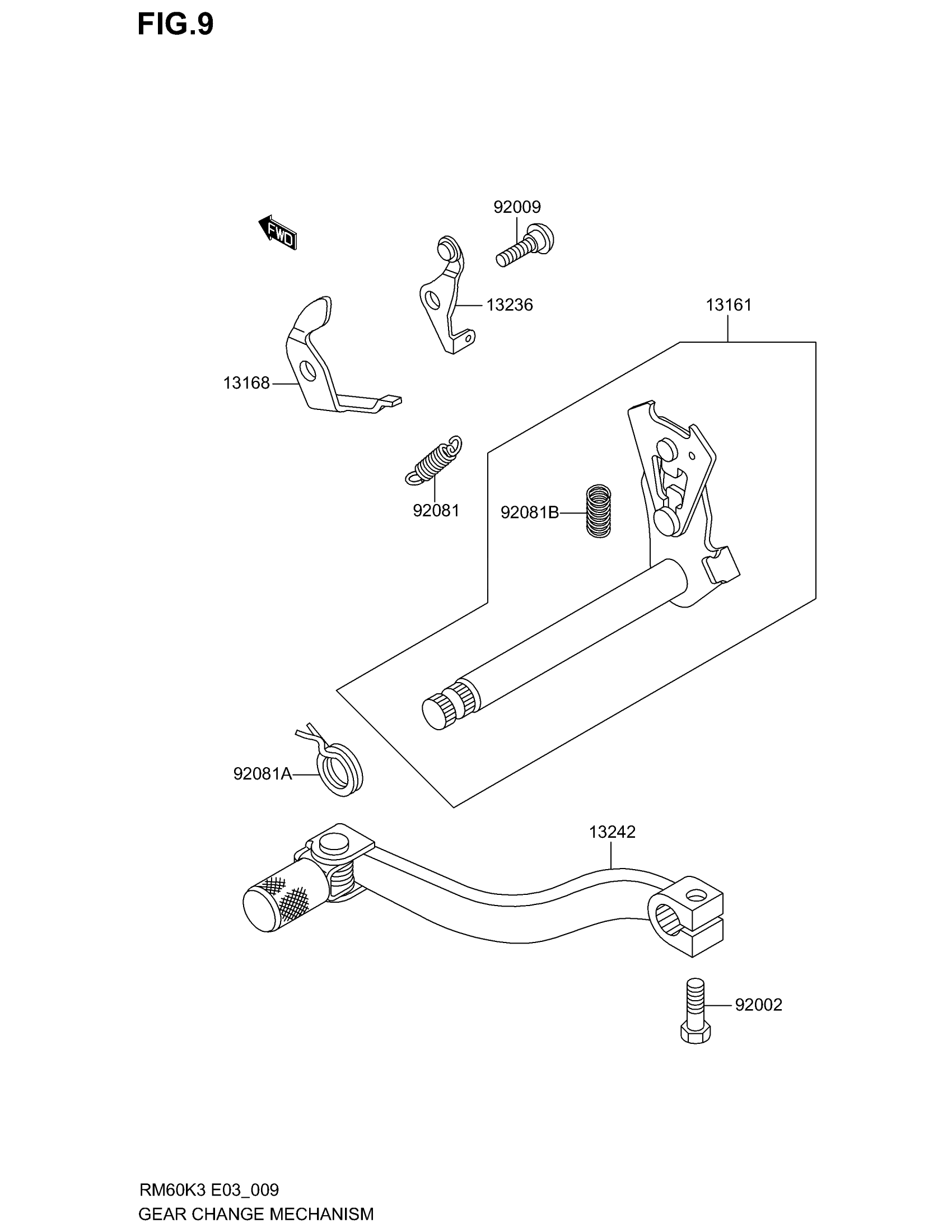 FIG.9

FWD

92009

13236

13161

13168

92081

92081B

92081A

13242

92002

RM60K3 E03_009

GEAR CHANGE MECHANISM