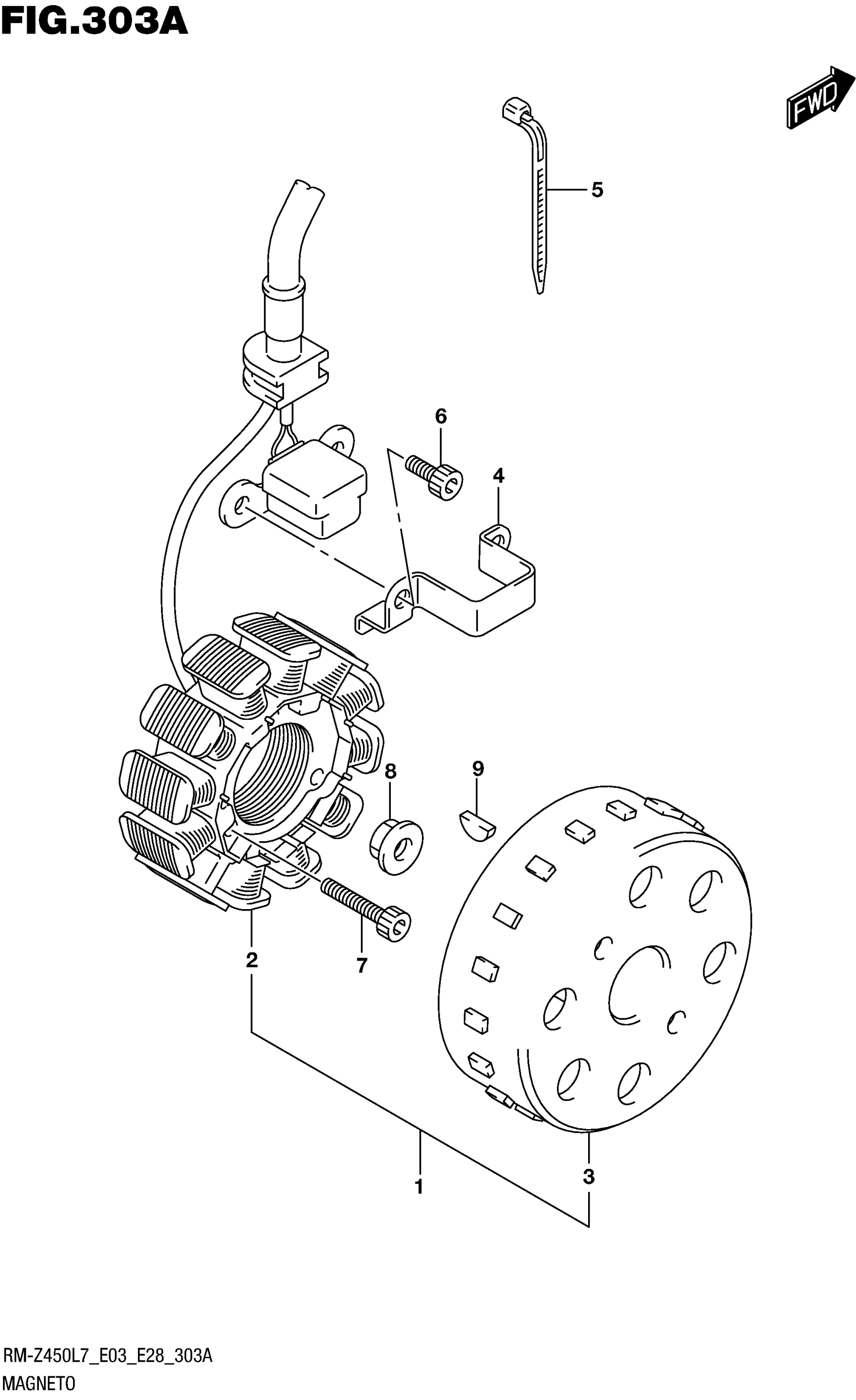 FIG.303A

FWD

5

6

4

8

9

2

7

1

3

RM-Z450L7_E03_E28_303A

MAGNETO