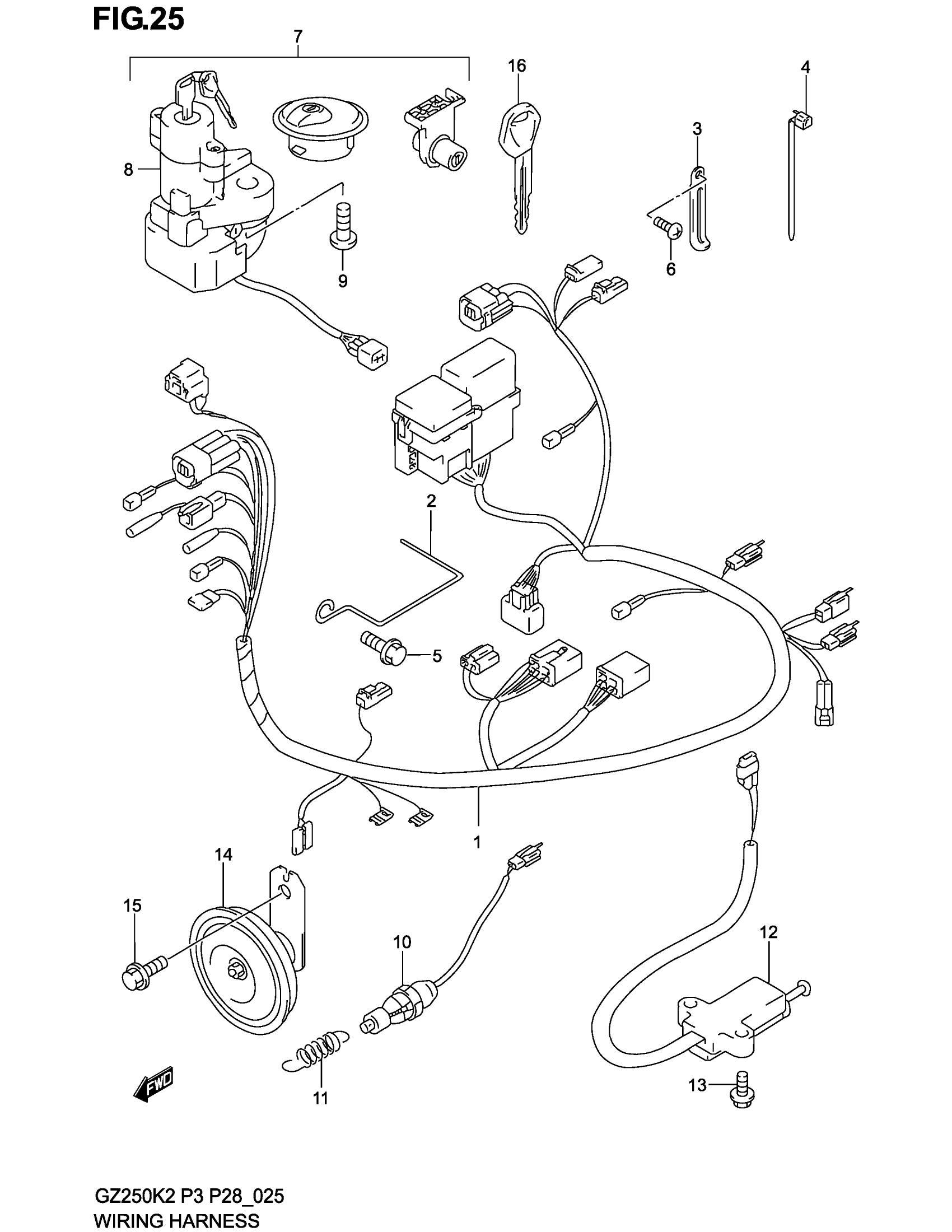 FIG.25

7

16

4

3

8

9

6

2

5

1

14

15

10

12

11

13

FWD

GZ250K2 P3 P28_025
WIRING HARNESS