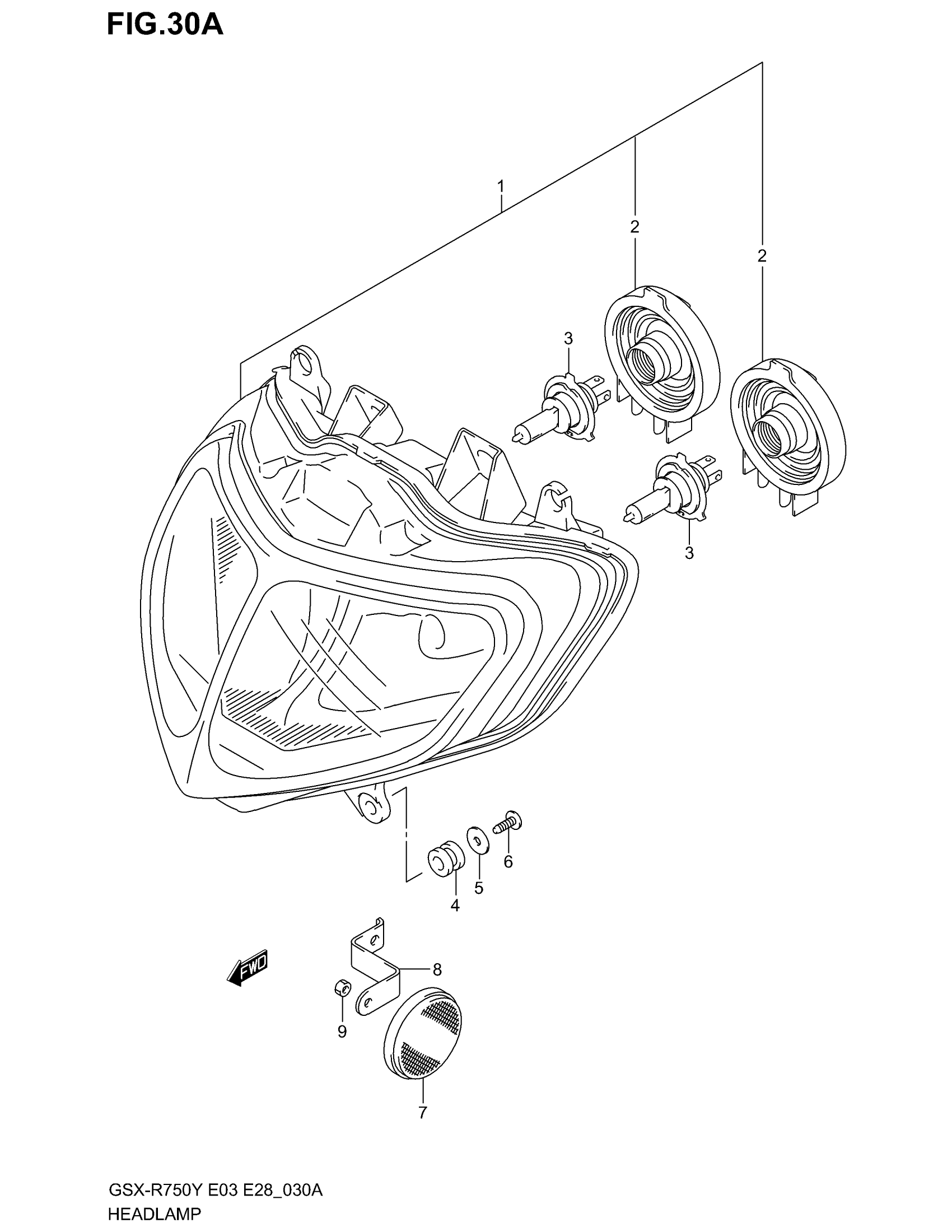 FIG.30A

1
2
2
3
3
6
5
4
FWD
8
9
7

GSX-R750Y E03 E28_030A
HEADLAMP