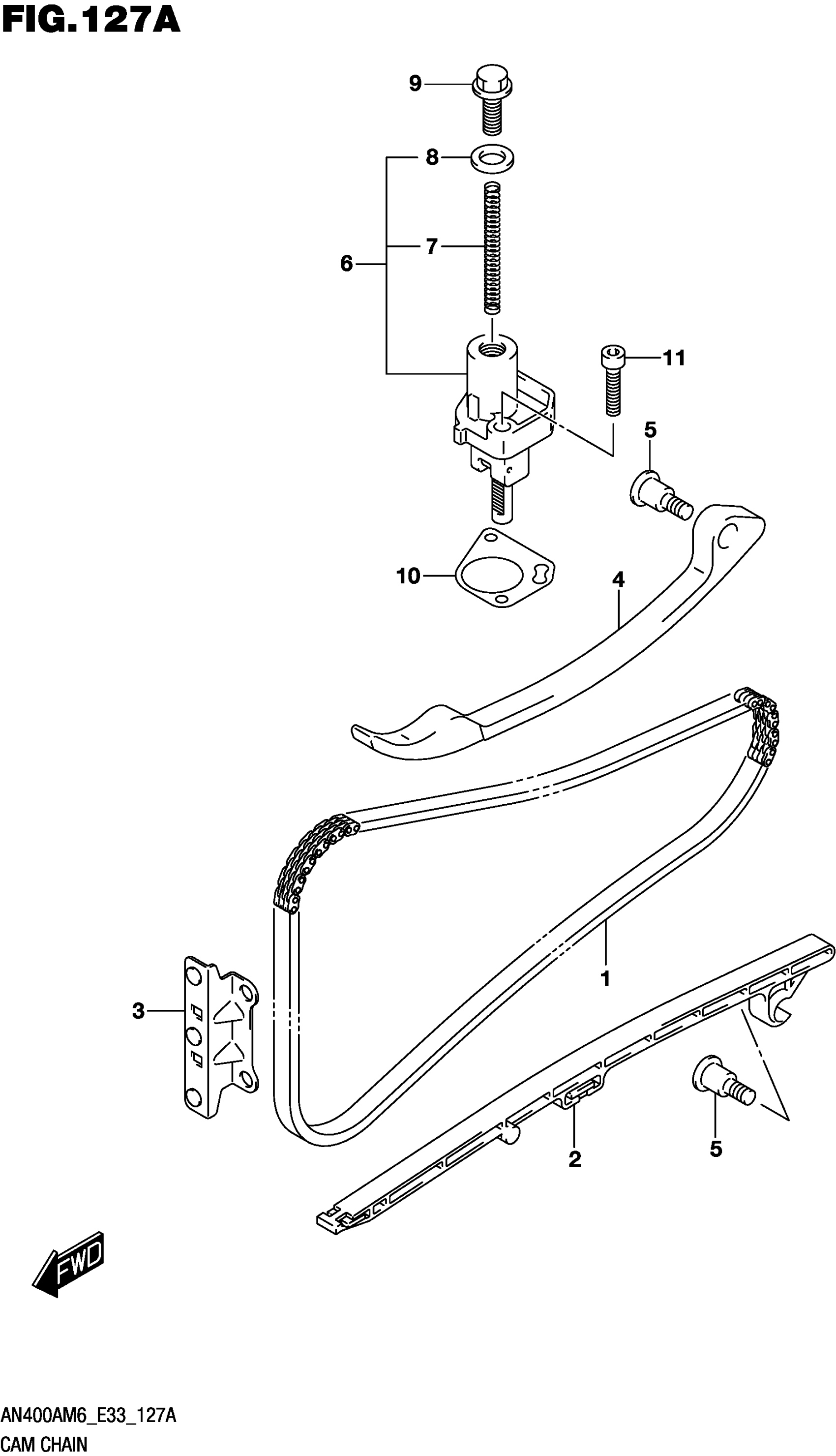 FIG.127A

9
8
7
6
11
5
10
4
1
3
2
5
FWD

AN400AM6_E33_127A
CAM CHAIN