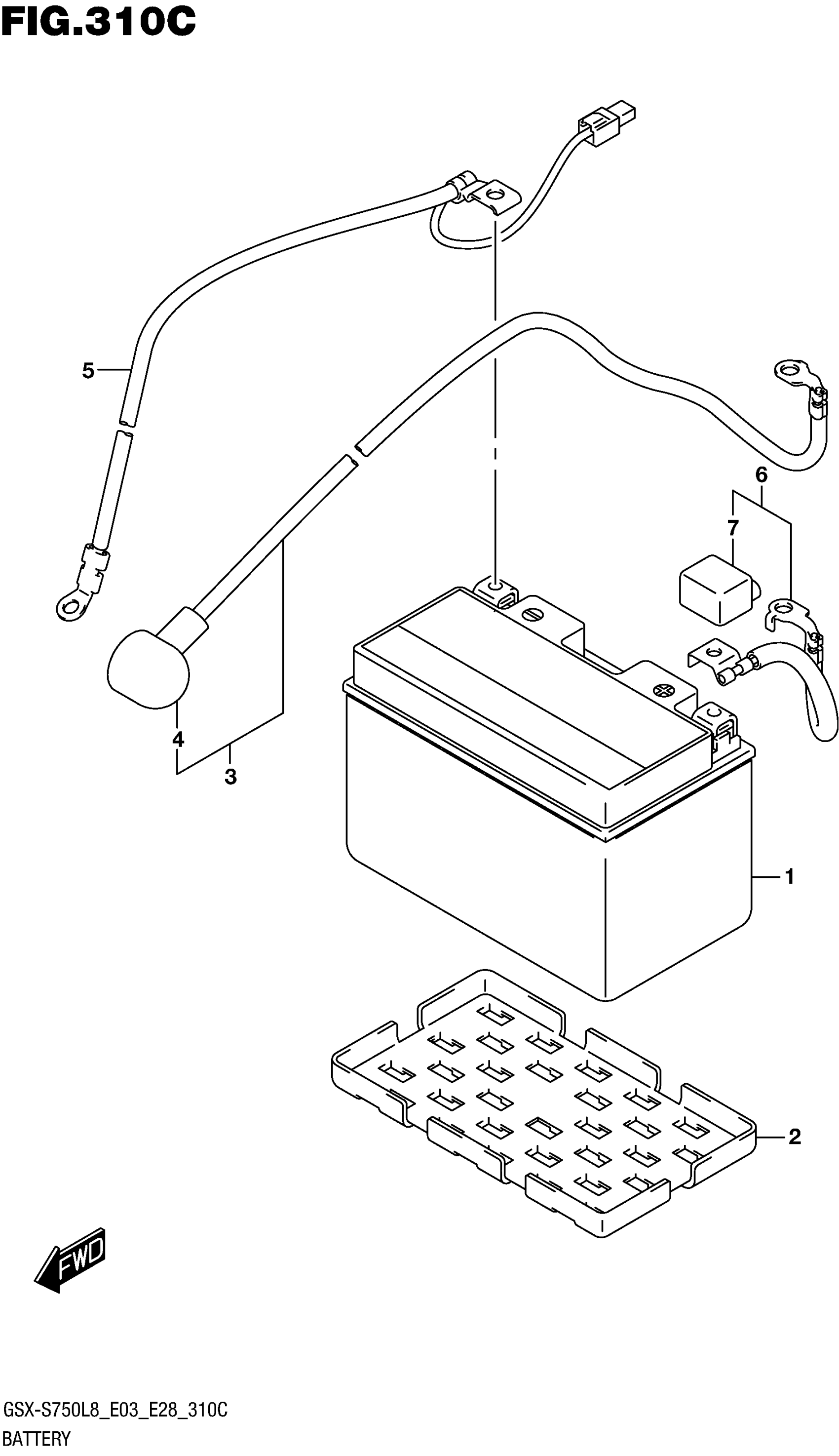 FIG.310C

5

6

7

4

3

1

2

FWD

GSX-S750L8_E03_E28_310C
BATTERY