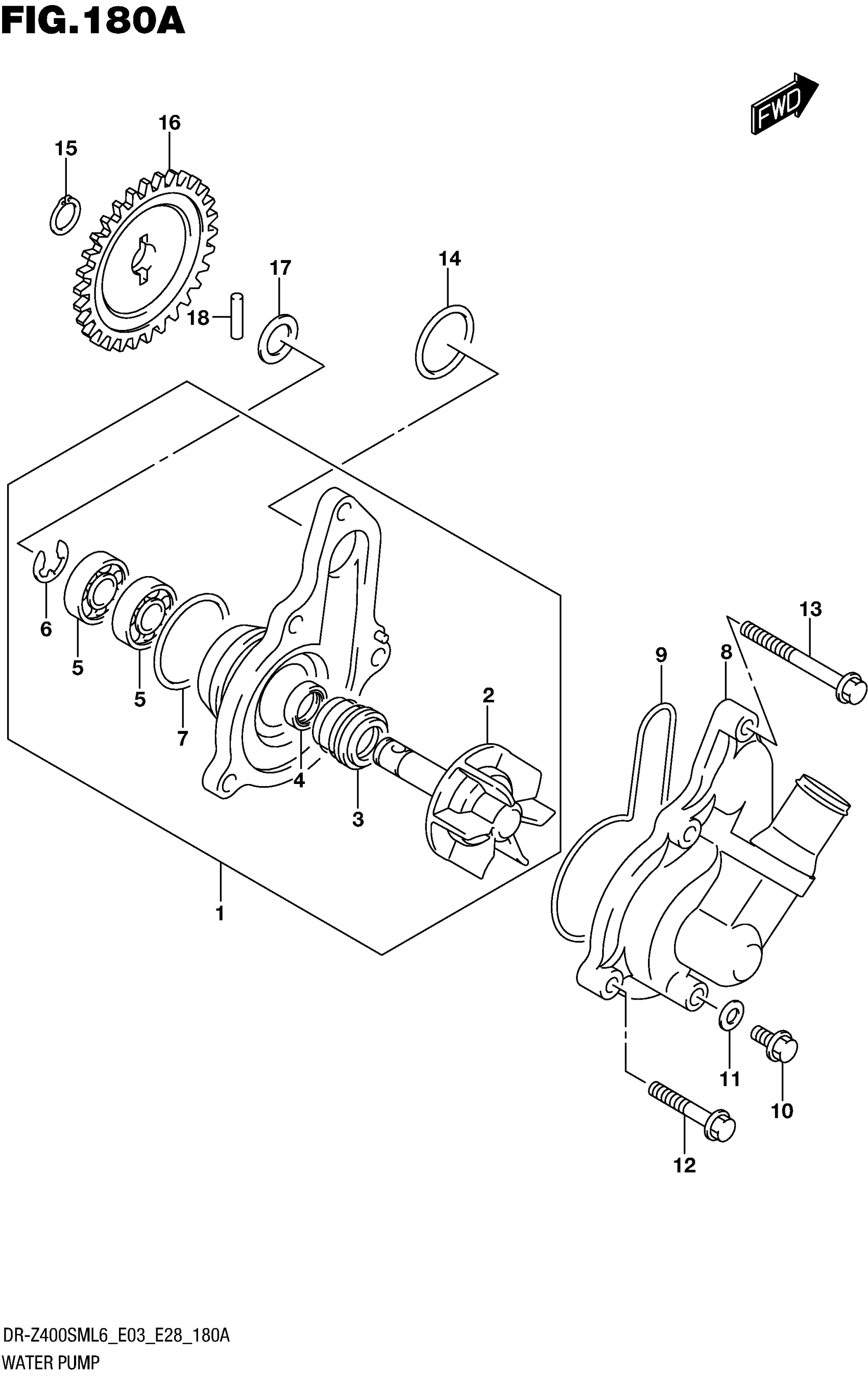 FIG.180A

FWD

16
15
17
14
18
6
5
5
7
4
3
2
1
13
9
8
11
10
12

DR-Z400SML6_E03_E28_180A
WATER PUMP