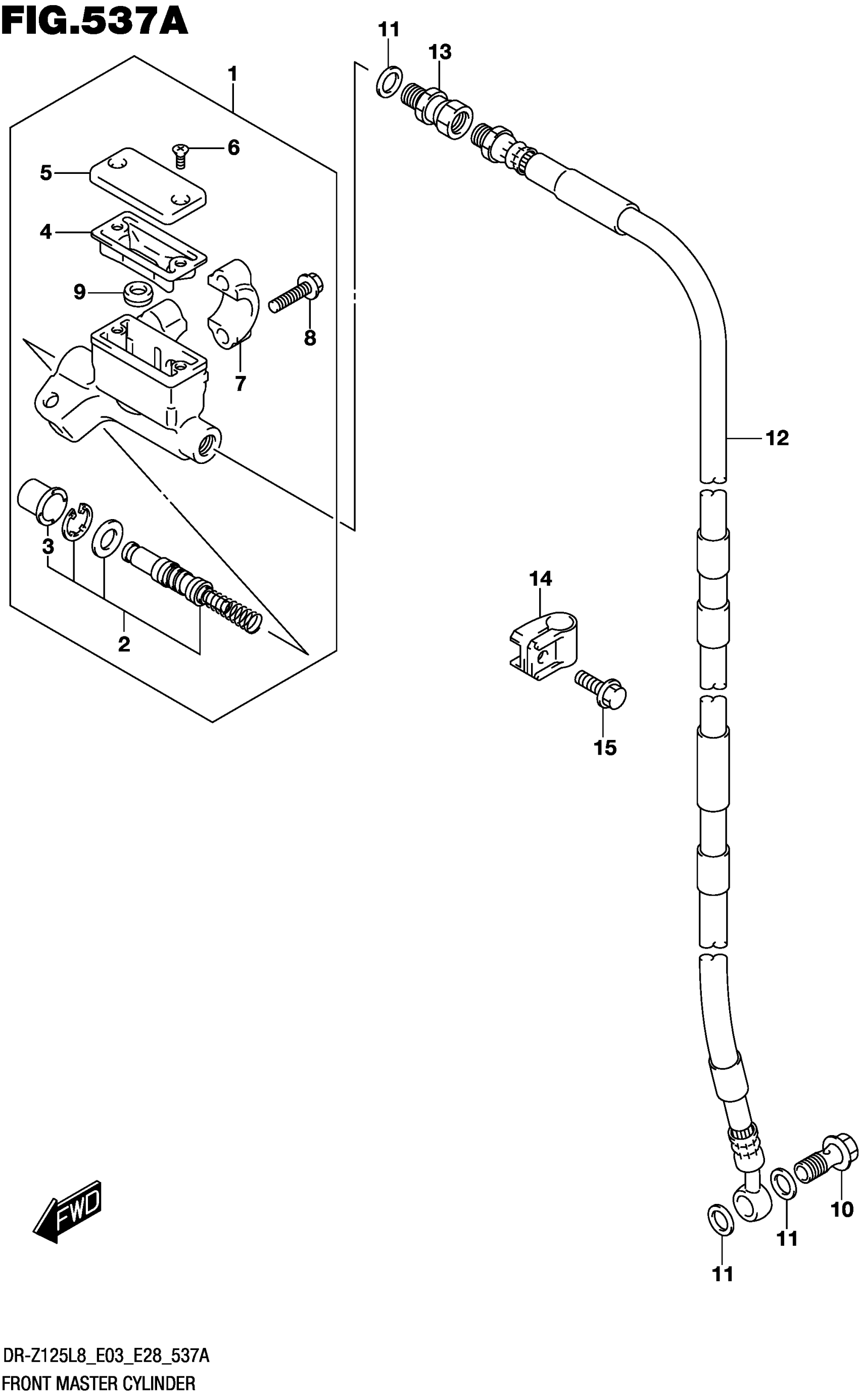 FIG.537A

11
13
1
6
5
4
9
8
7
12
3
2
14
15
FWD
10
11
11

DR-Z125L8_E03_E28_537A
FRONT MASTER CYLINDER