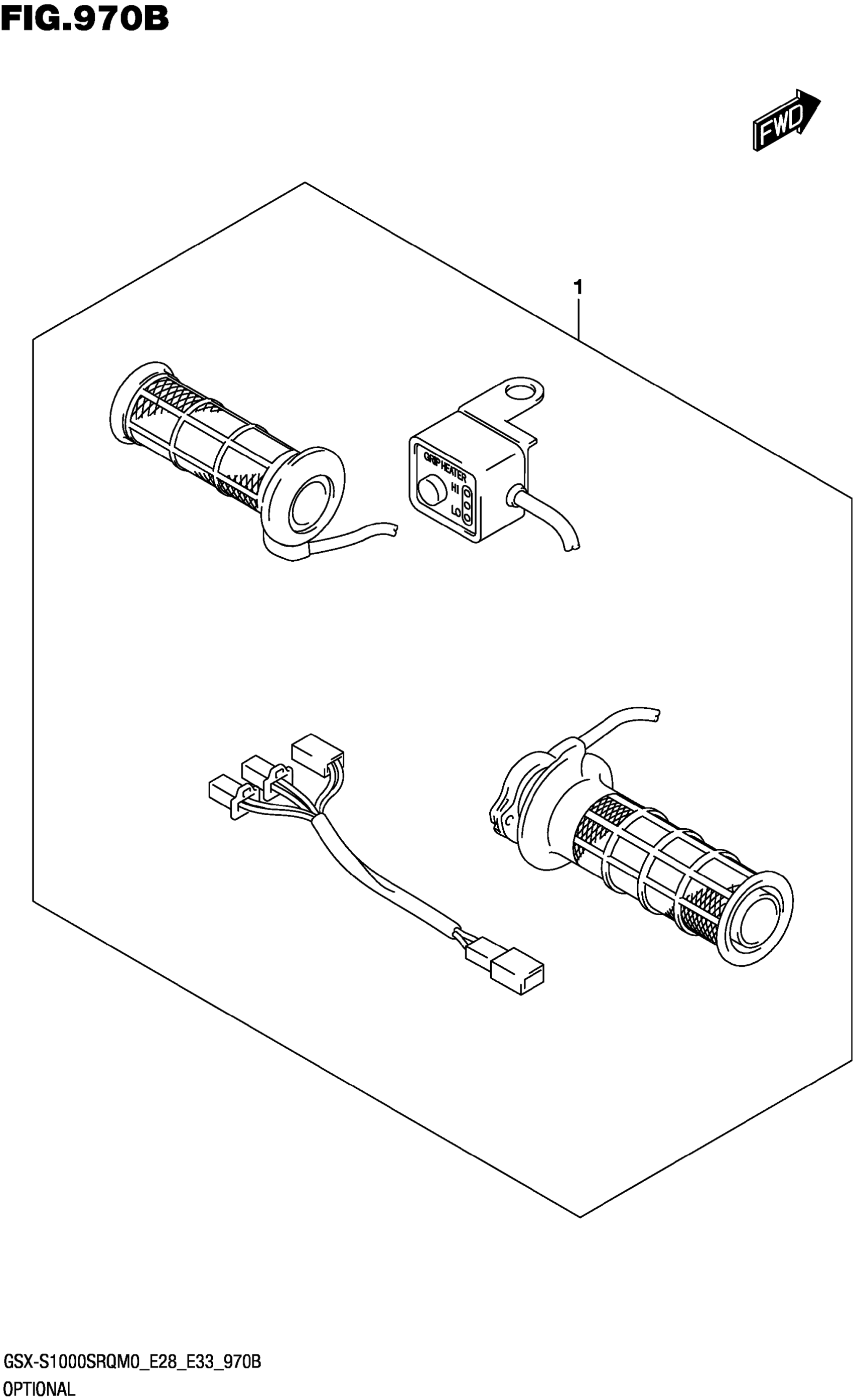 FIG.970B

FWD

1

GRIP HEATER
HI
LO

GSX-S1000SRQM0_E28_E33_970B
OPTIONAL