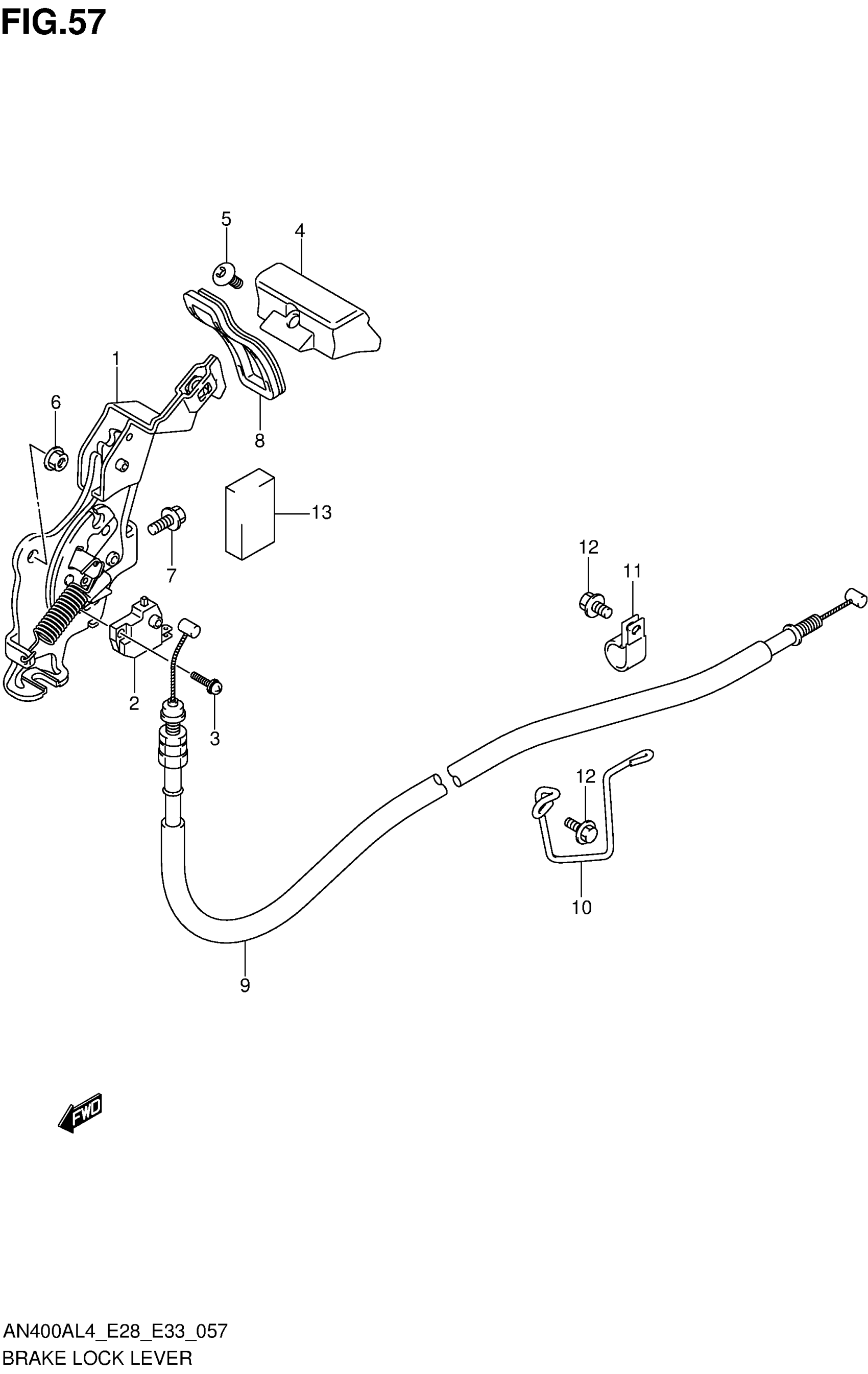 FIG.57

5
4
1
6
8
13
7
12
11
2
3
12
10
9

FWD

AN400AL4_E28_E33_057
BRAKE LOCK LEVER