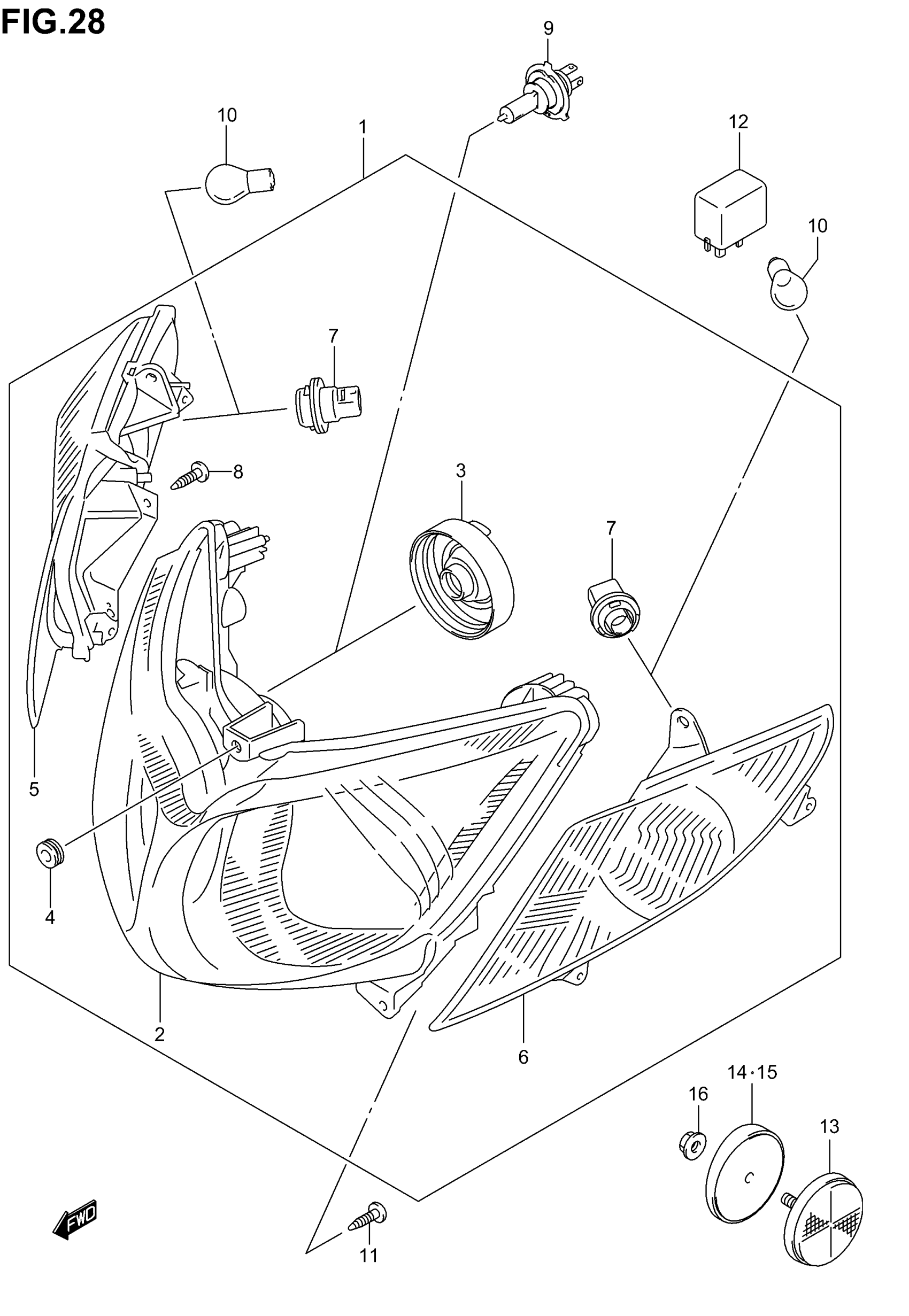 FIG.28

9

10

1

12

10

7

8

3

7

5

4

2

6

14·15

16

13

FWD

11