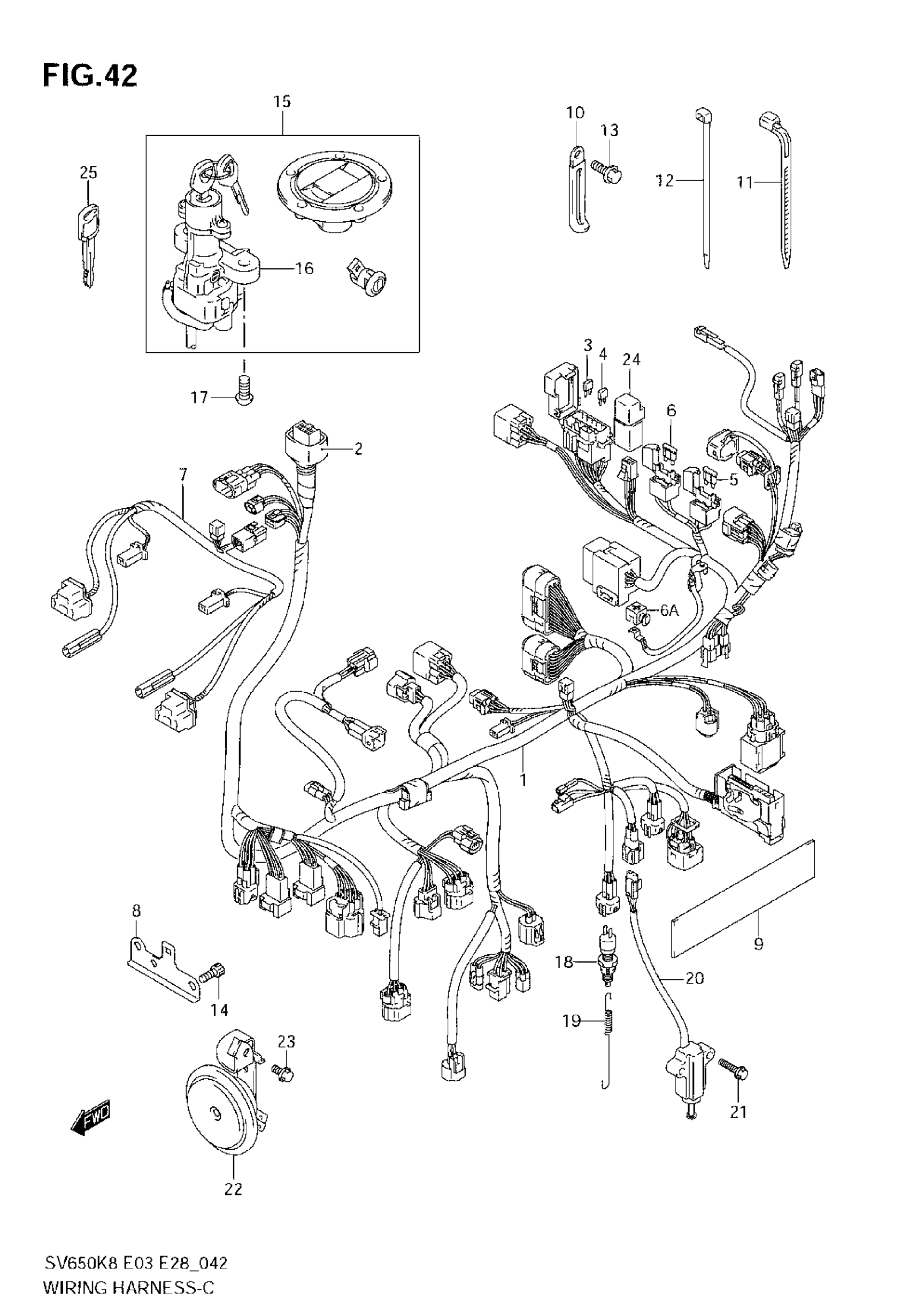 FIG.42

15
10
13
25
12
11
16
3
4
24
17
6
2
7
5
6A
1
8
9
18
20
14
19
23
21
FWD
22

SV650K8 E03 E28_042
WIRING HARNESS-C