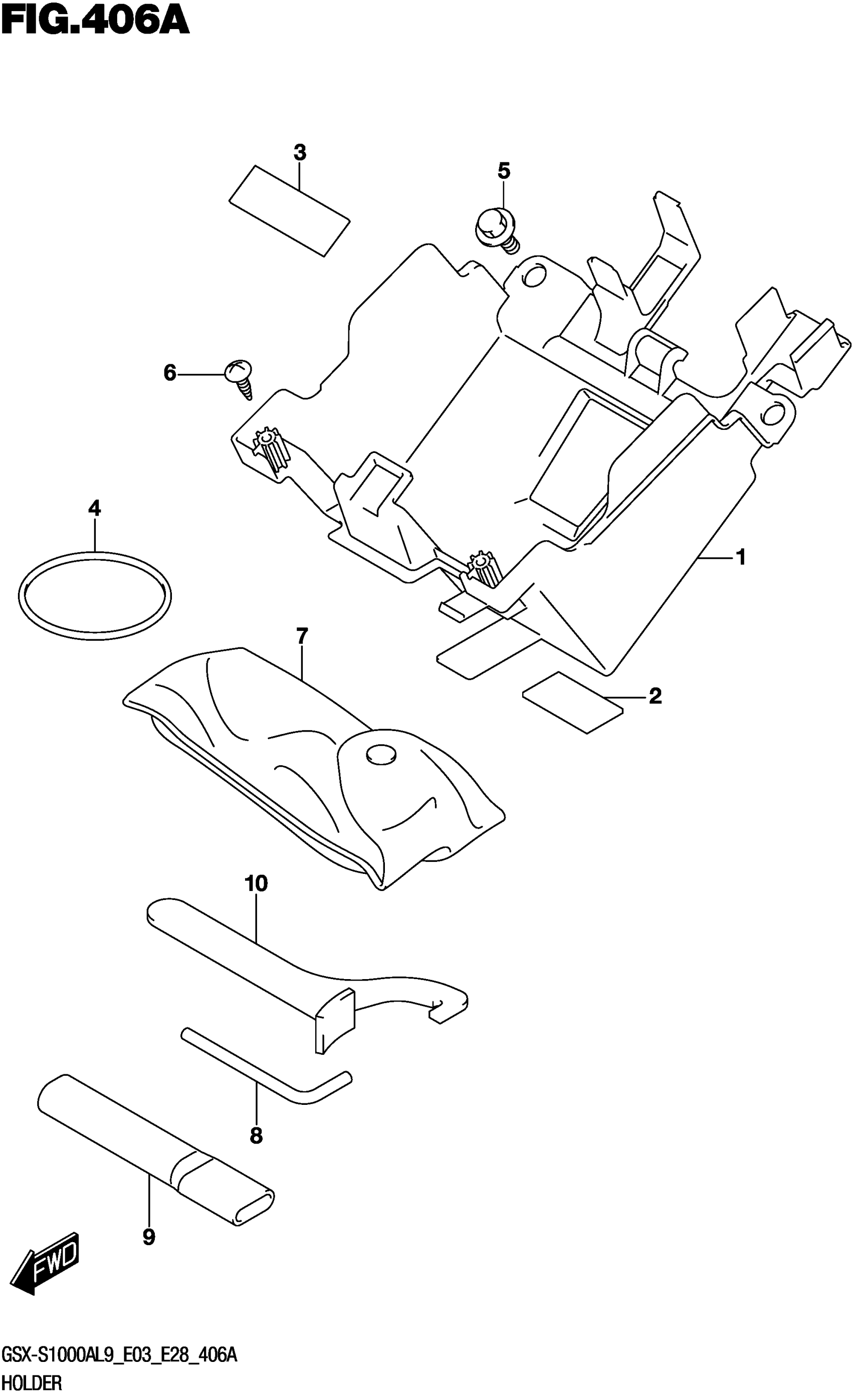 FIG.406A

3

5

6

4

1

7

2

10

8

9

FWD

GSX-S1000AL9_E03_E28_406A
HOLDER