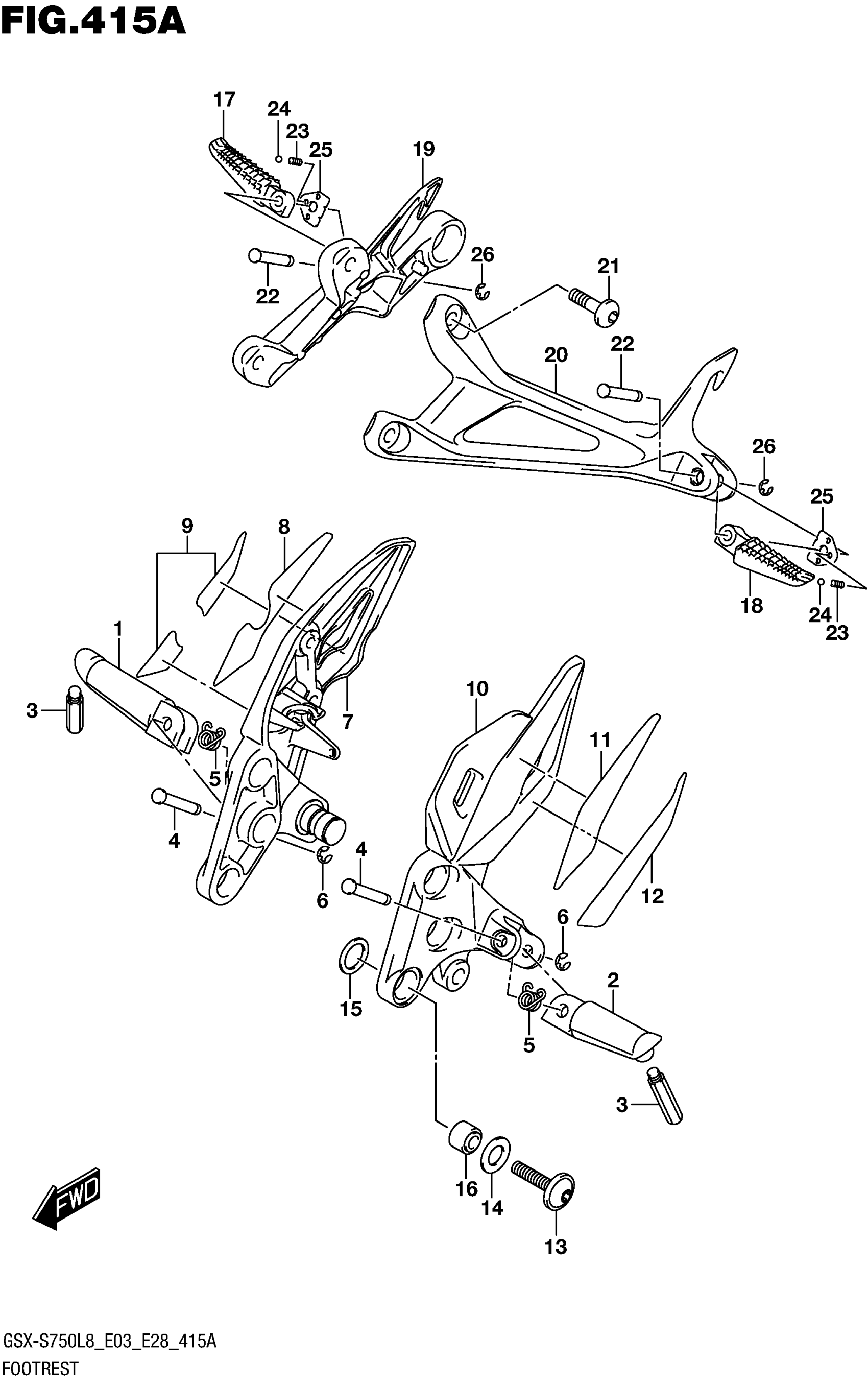 FIG.415A

17
24
23
25
19
22
26
21
22
20
26
25
18
24
23
9
8
1
3
7
5
4
6
10
11
12
4
6
15
2
5
3
16
14
13
FWD

GSX-S750L8_E03_E28_415A
FOOTREST