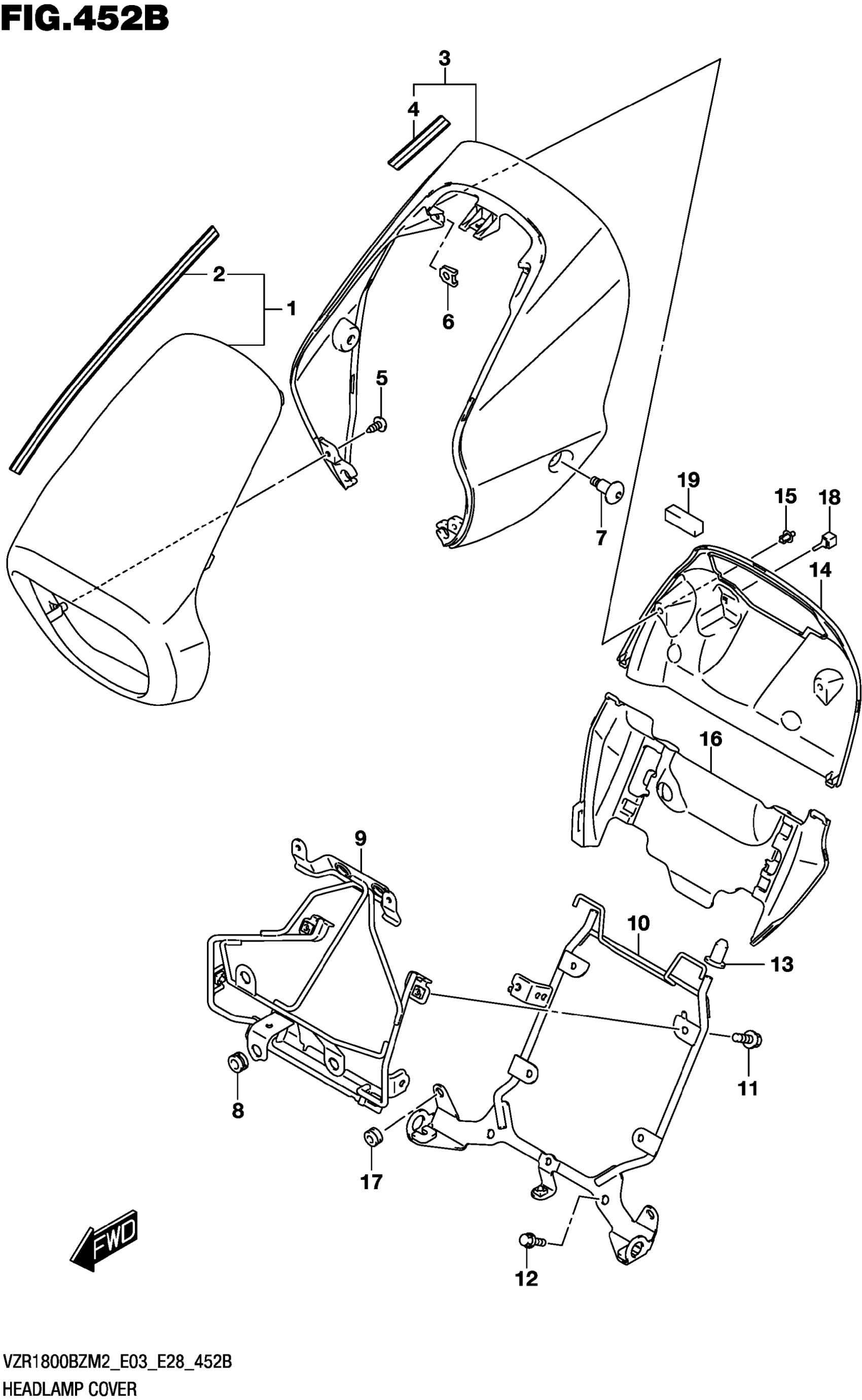 FIG.452B

3
4
2
1
6
5
7
19
15
18
14
16
9
10
13
11
8
17
12

FWD

VZR1800BZM2_E03_E28_452B
HEADLAMP COVER