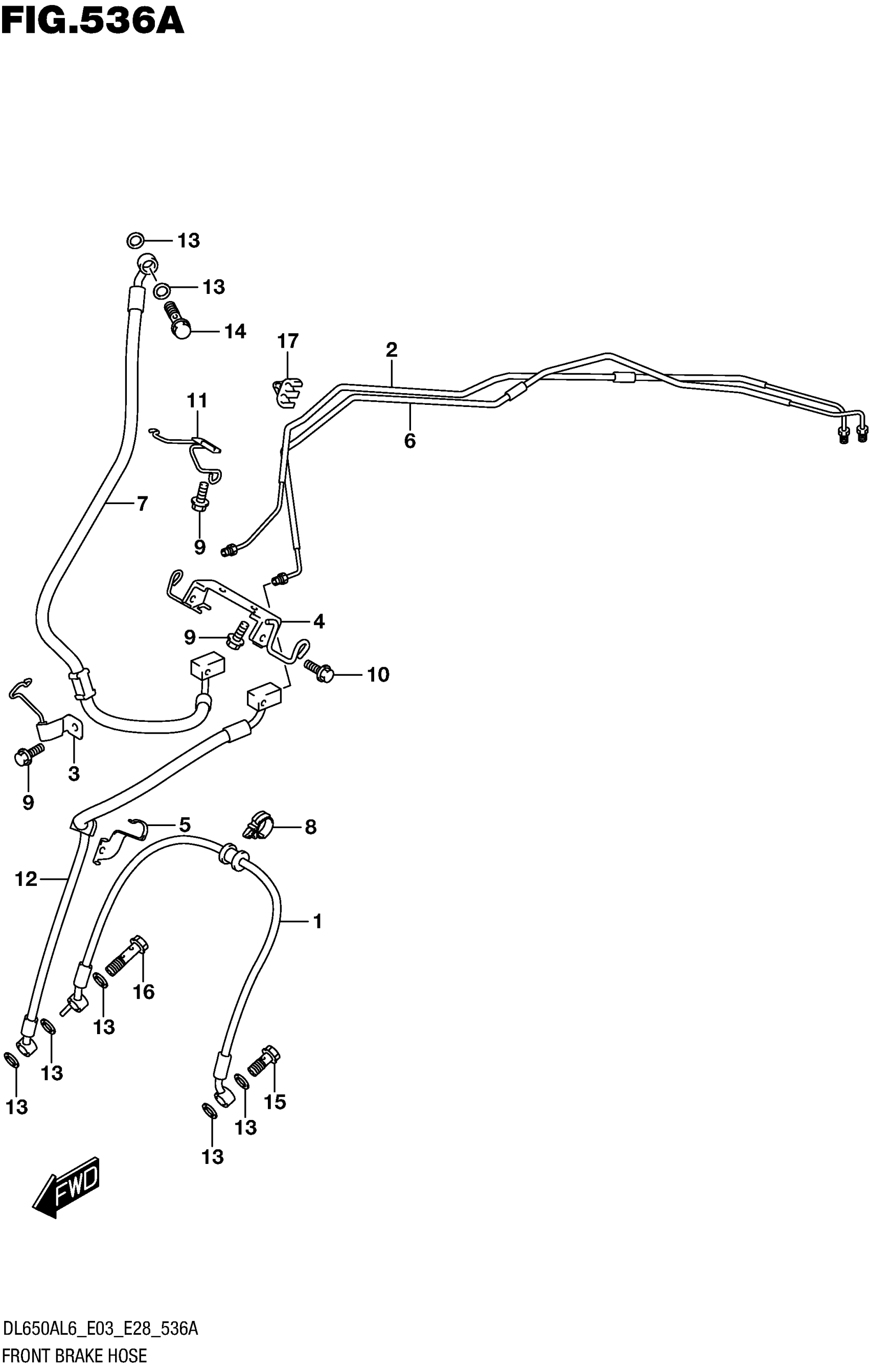 FIG.536A

13
13
14
17
2
11
6
7
9
4
9
10
3
9
5
8
12
1
16
13
13
13
15
13
13

FWD

DL650AL6_E03_E28_536A
FRONT BRAKE HOSE