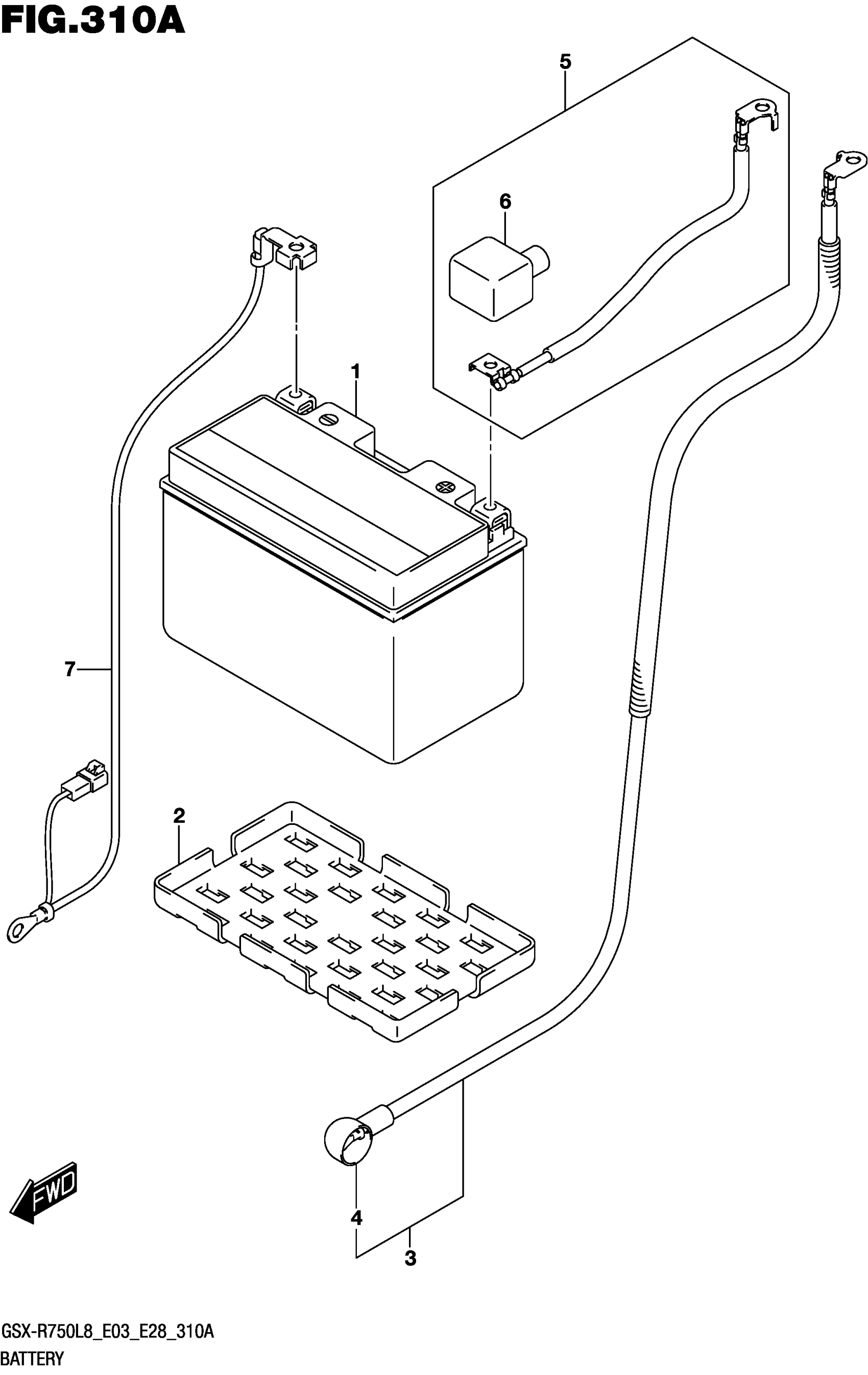 FIG.310A

5

6

1

7

2

FWD

4

3

GSX-R750L8_E03_E28_310A
BATTERY