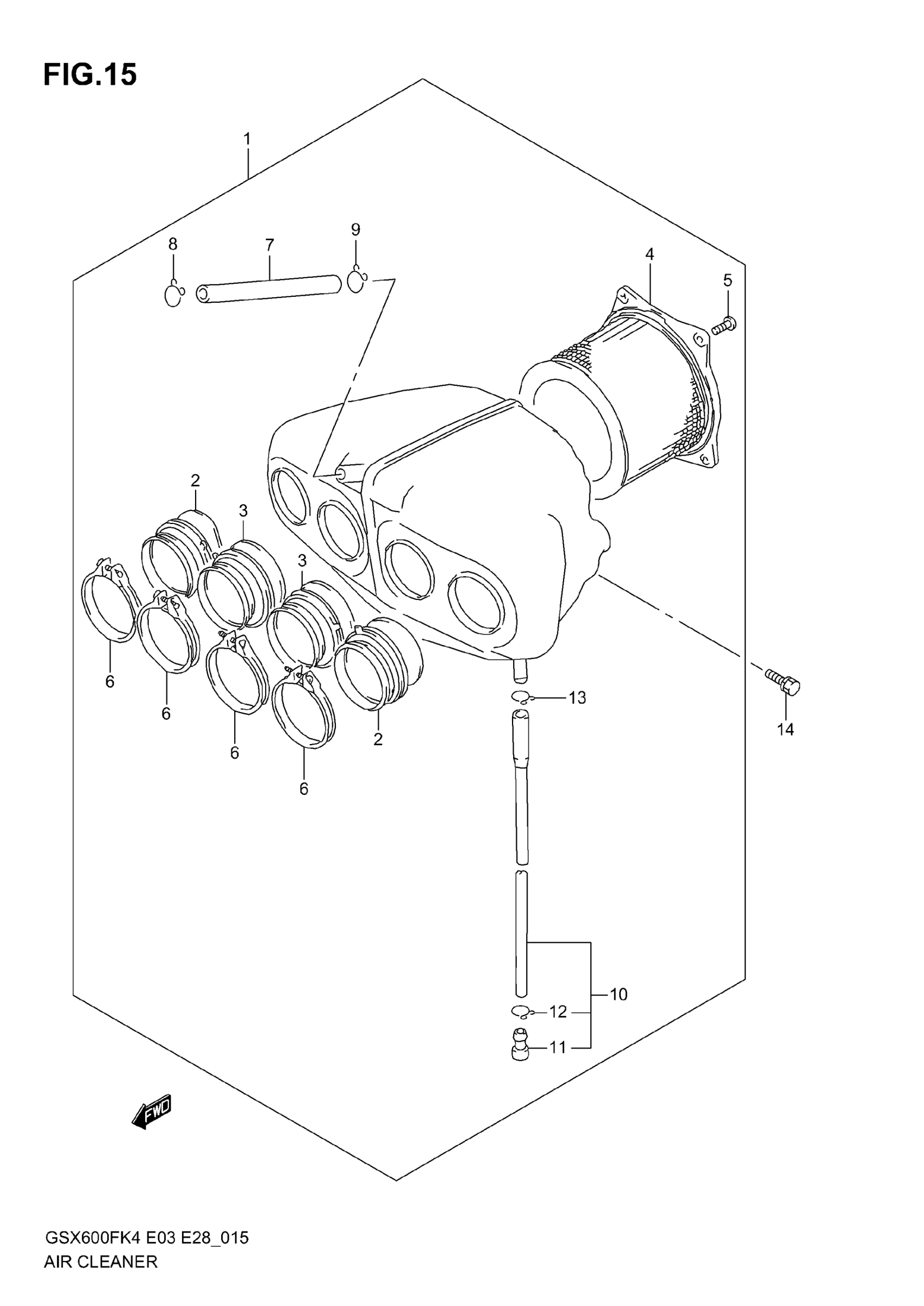 FIG.15

1

8

7

9

4

5

2

3

3

6

6

6

6

2

13

14

10

12

11

FWD

GSX600FK4 E03 E28_015
AIR CLEANER