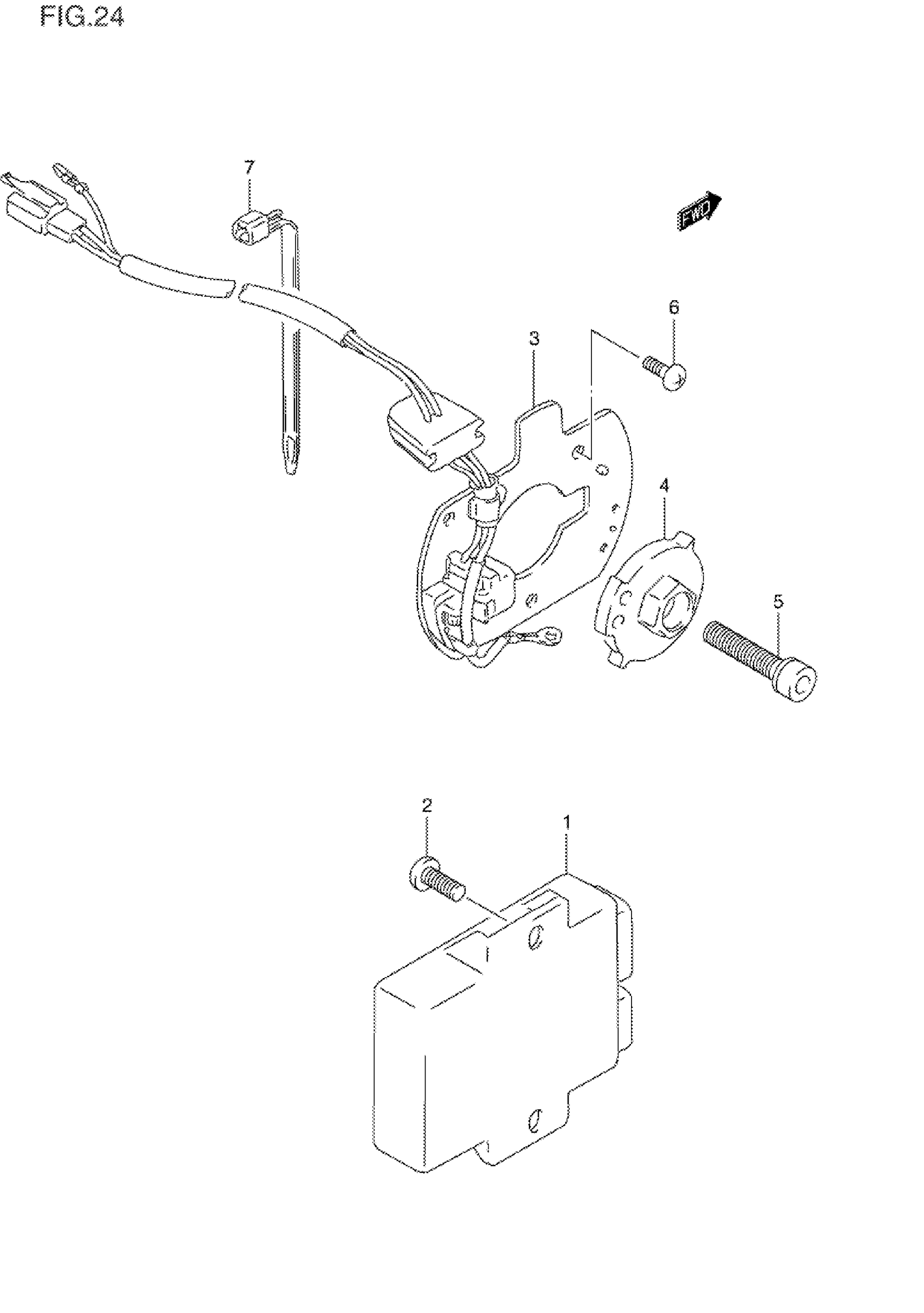 FIG.24

7

FWD

6

3

4

5

2

1