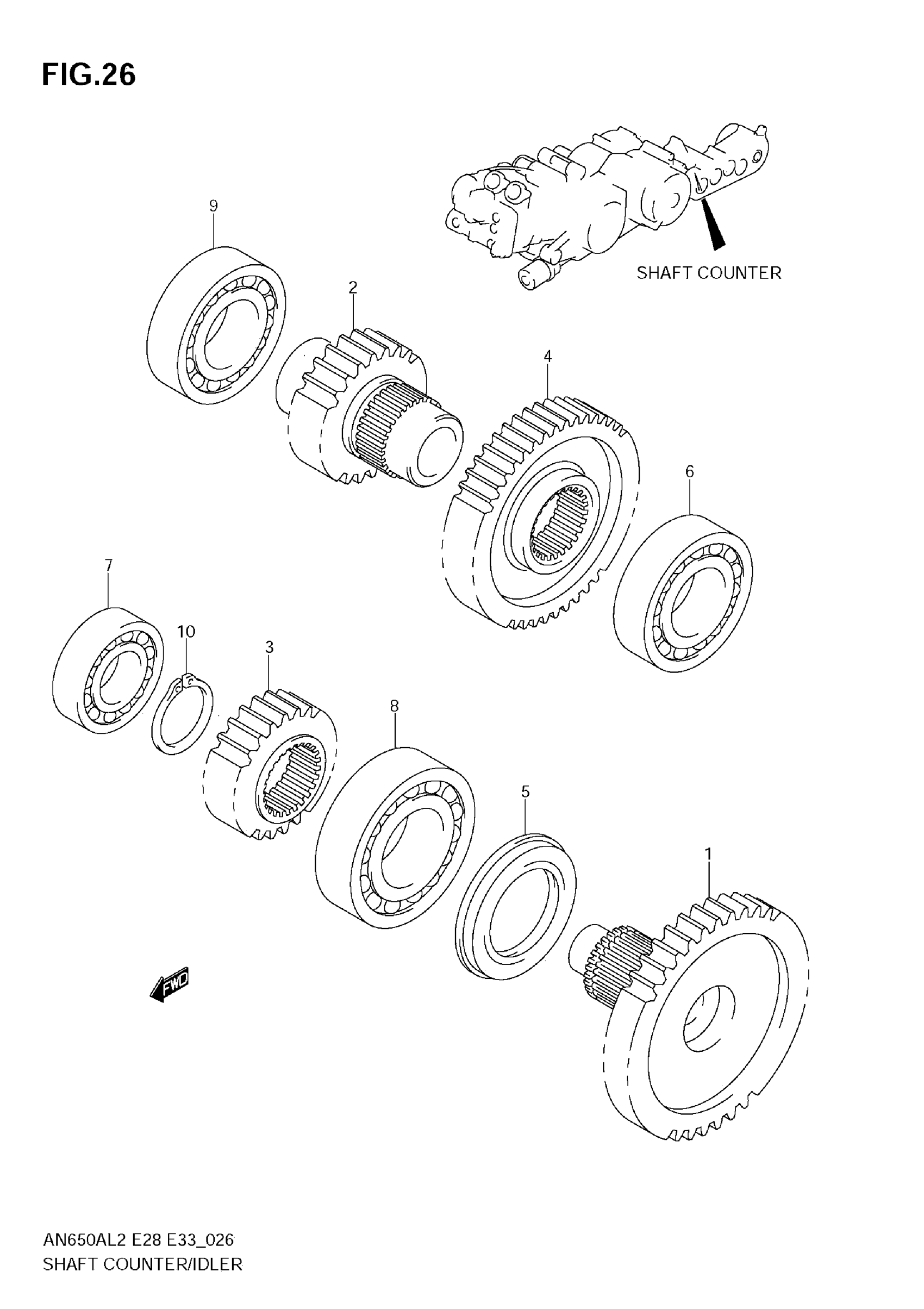 FIG.26

SHAFT COUNTER

9

2

4

6

7

10

3

8

5

1

FWD

AN650AL2 E28 E33_026
SHAFT COUNTER/IDLER