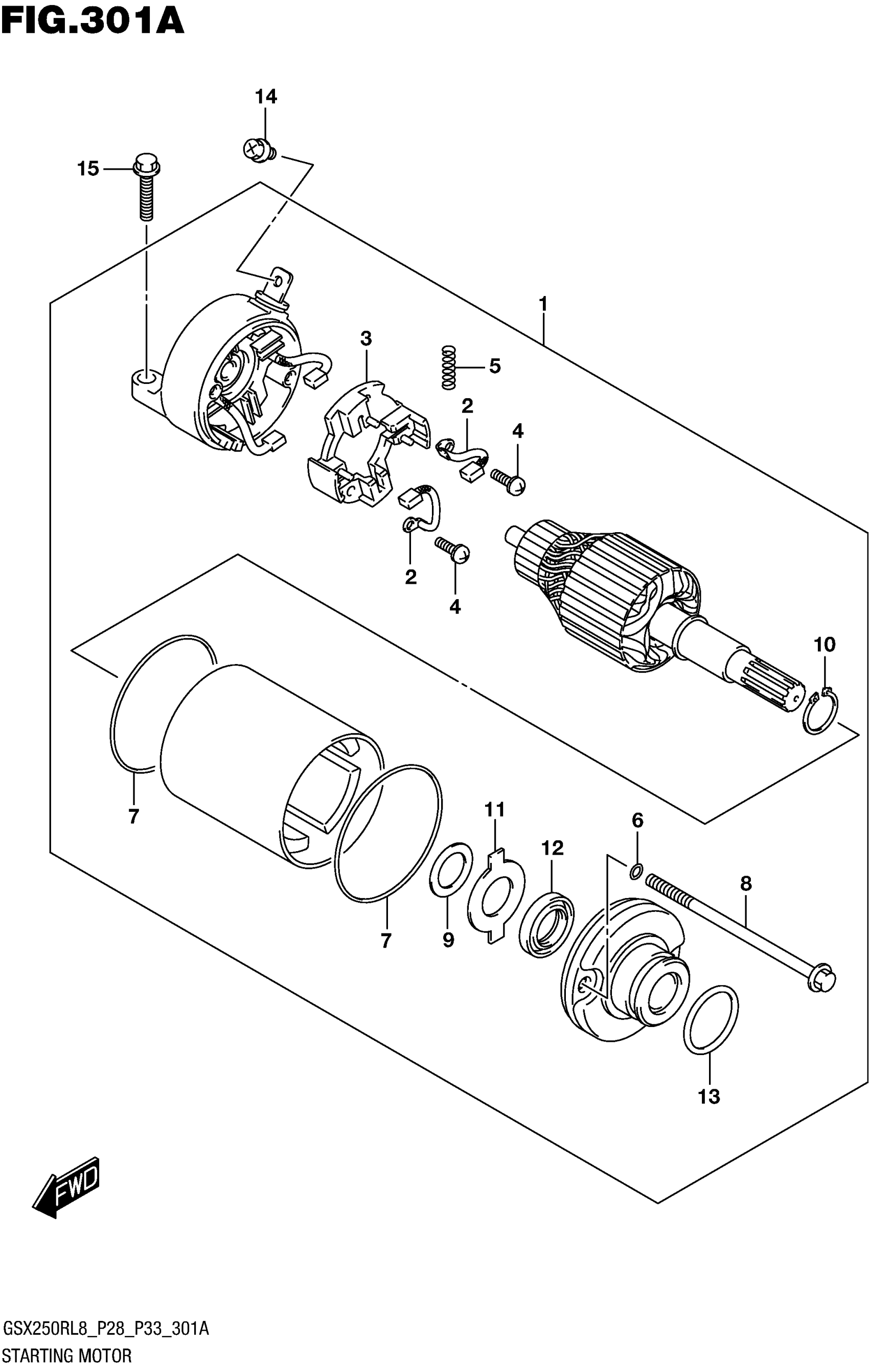 FIG.301A

14
15
1
3
5
2
4
2
4
10
7
11
6
12
8
7
9
13

FWD

GSX250RL8_P28_P33_301A
STARTING MOTOR