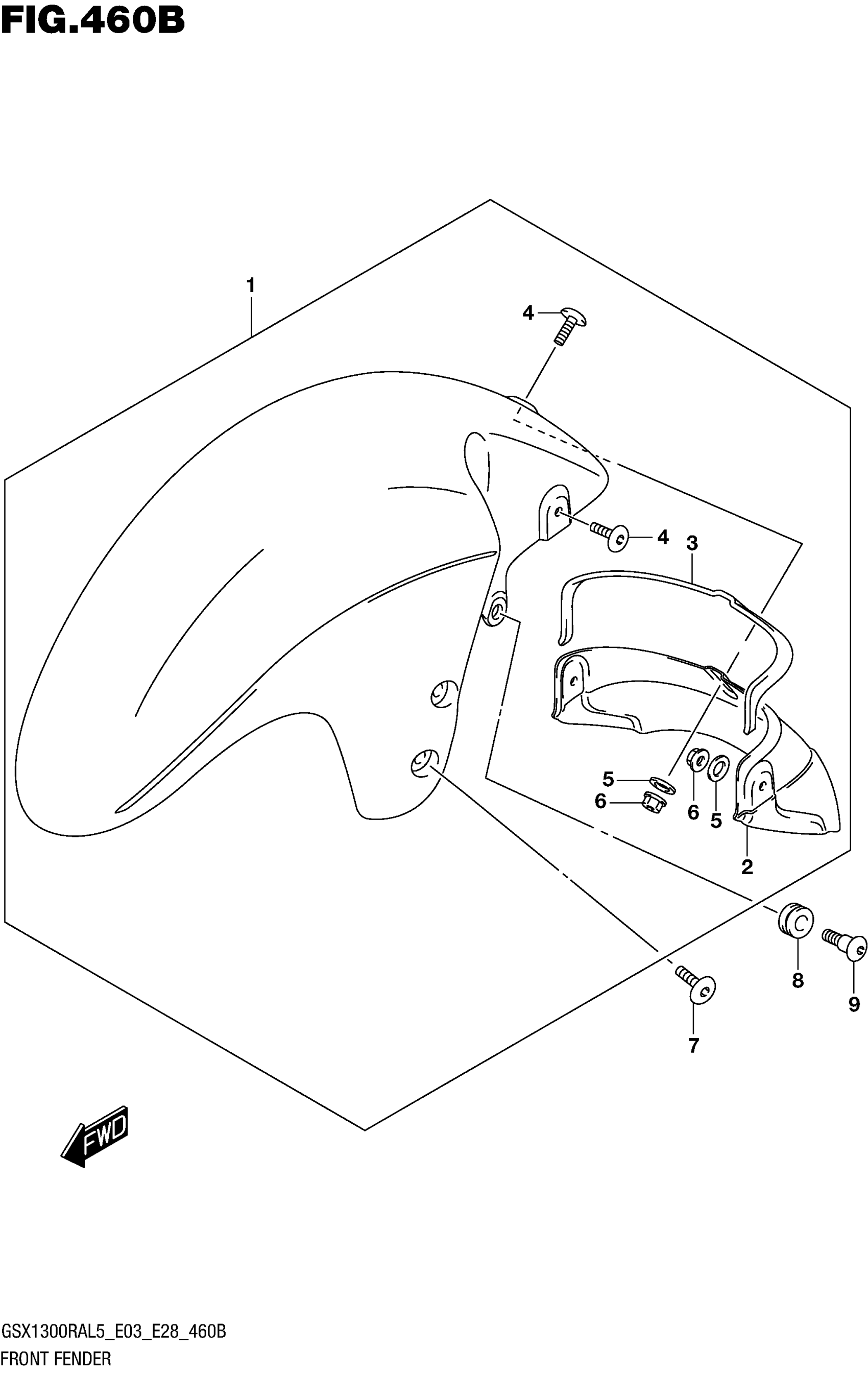 FIG.460B

1
4
4
3
5
6
6
5
2
8
9
7

FWD

GSX1300RAL5_E03_E28_460B
FRONT FENDER