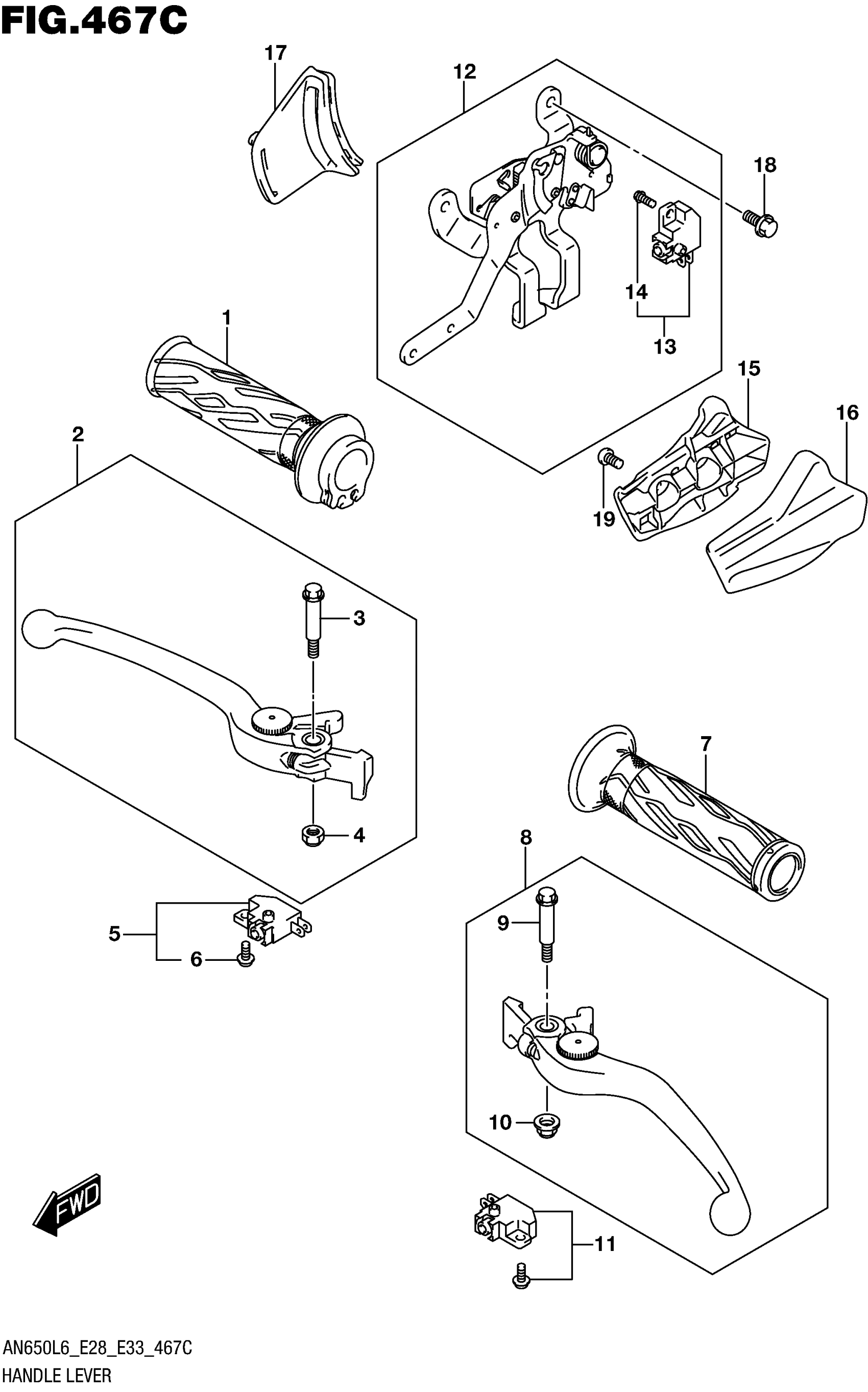 FIG.467C

17
12
18
14
13
1
15
16
2
19
3
4
7
8
5
6
9
10
FWD
11

AN650L6_E28_E33_467C
HANDLE LEVER