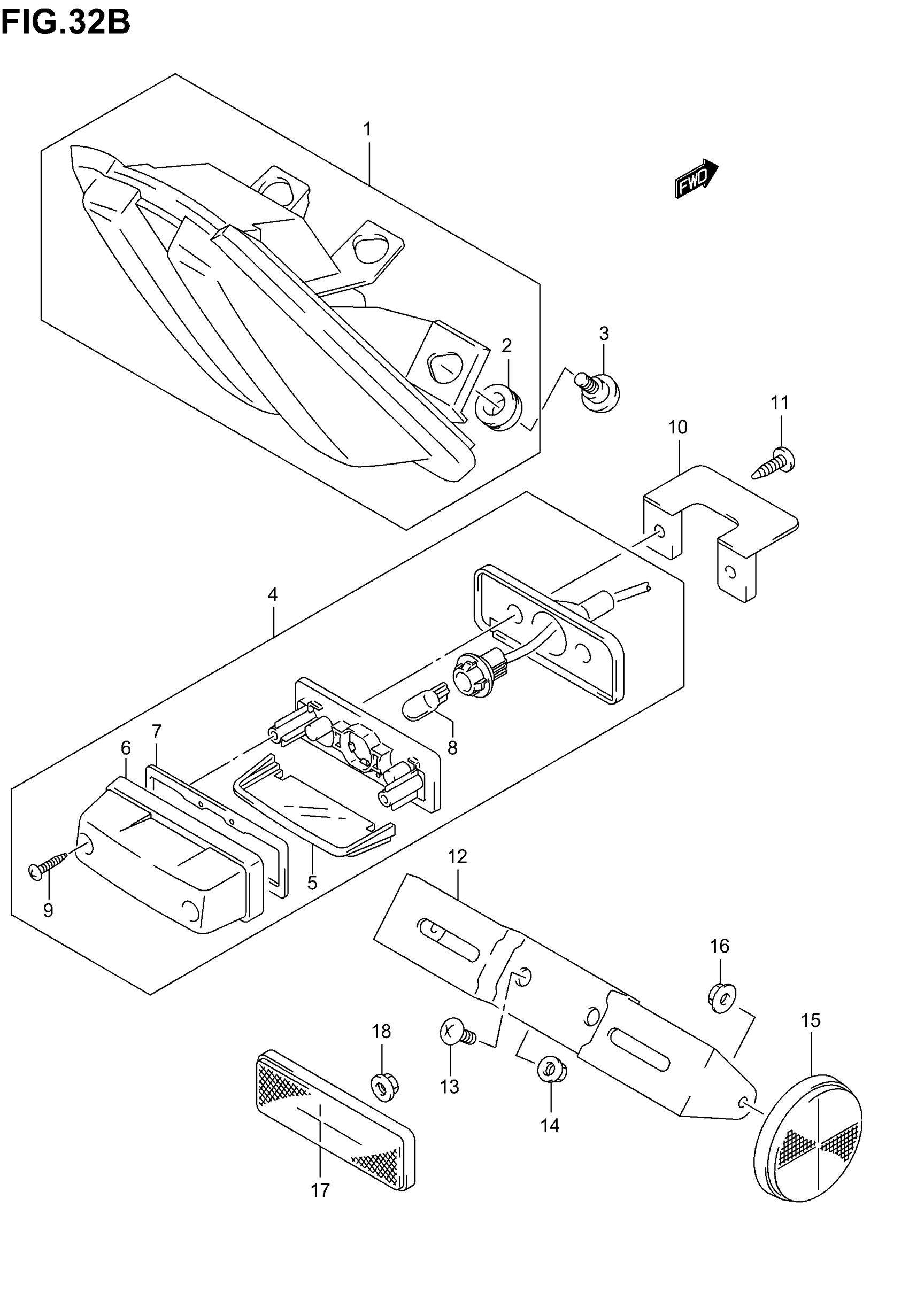 FIG.32B

1

FWD

2

3

11

10

4

8

7

6

5

9

12

16

15

18

13

14

17