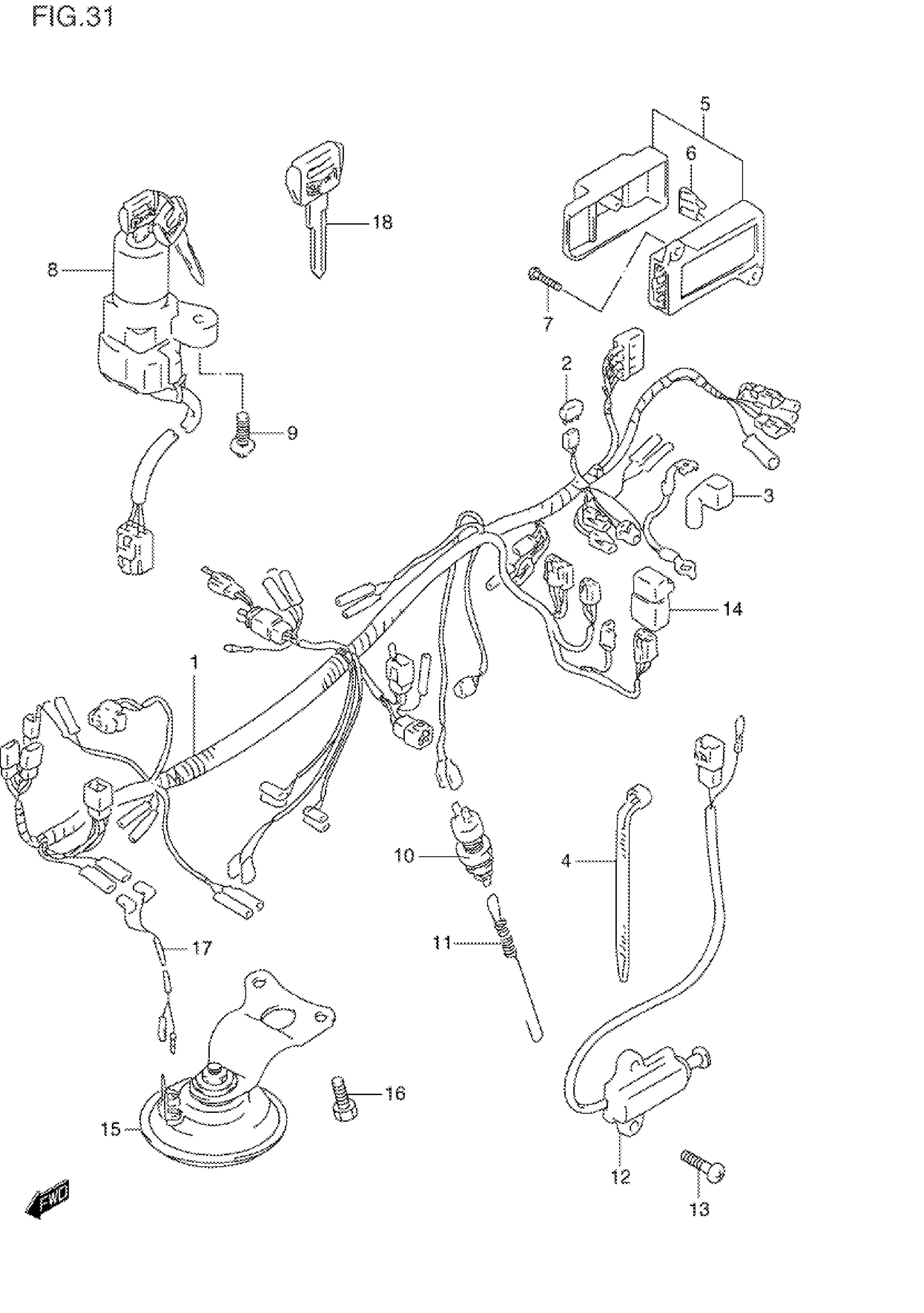 FIG.31

5
6
18
8
7
2
9
3
14
1
10
4
11
17
16
15
12
13
FWD