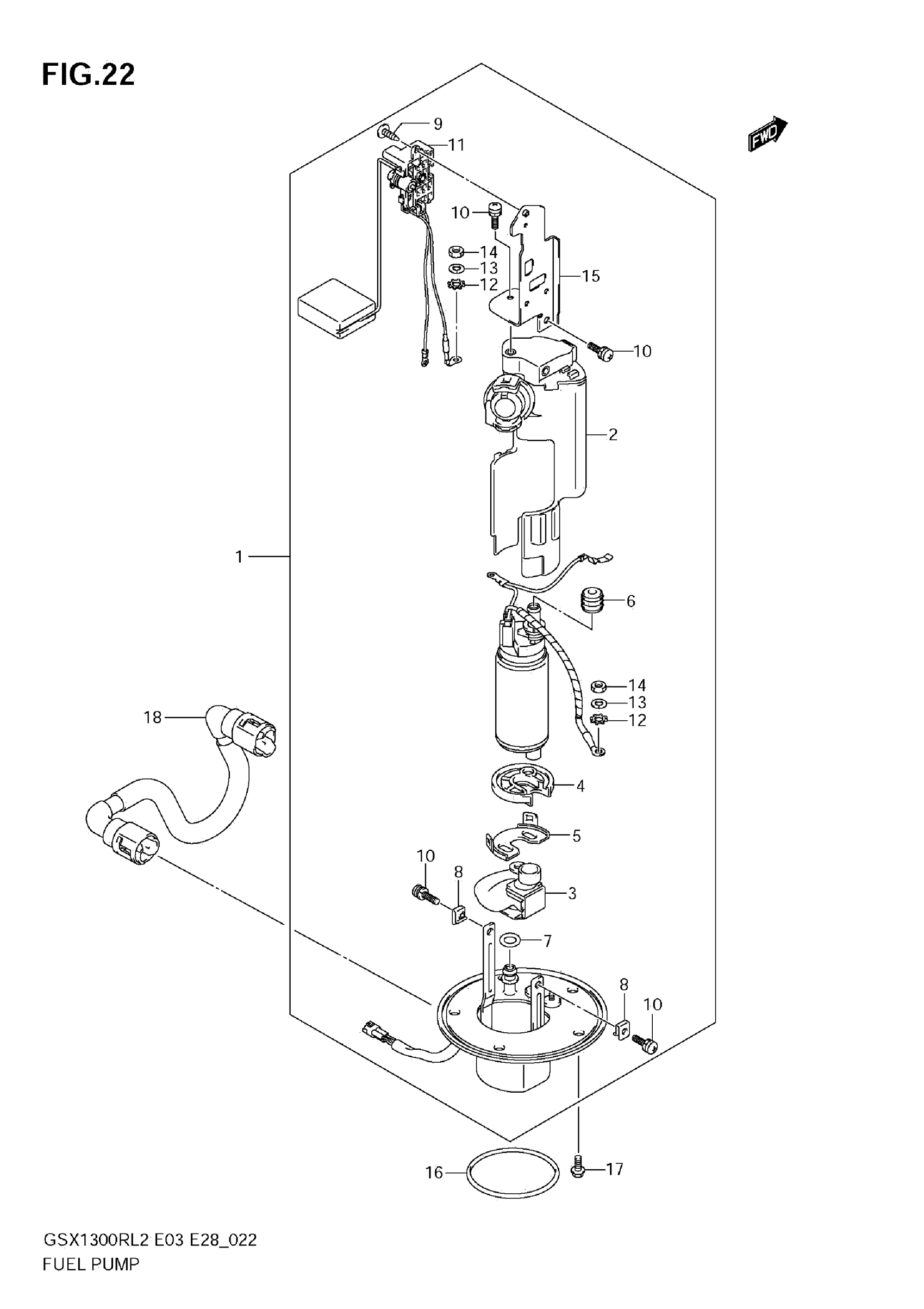 FIG.22

FWD

9
11
10
14
13
12
15
10
2
1
6
14
13
12
18
4
5
10
8
3
7
8
10
16
17

GSX1300RL2 E03 E28_022
FUEL PUMP