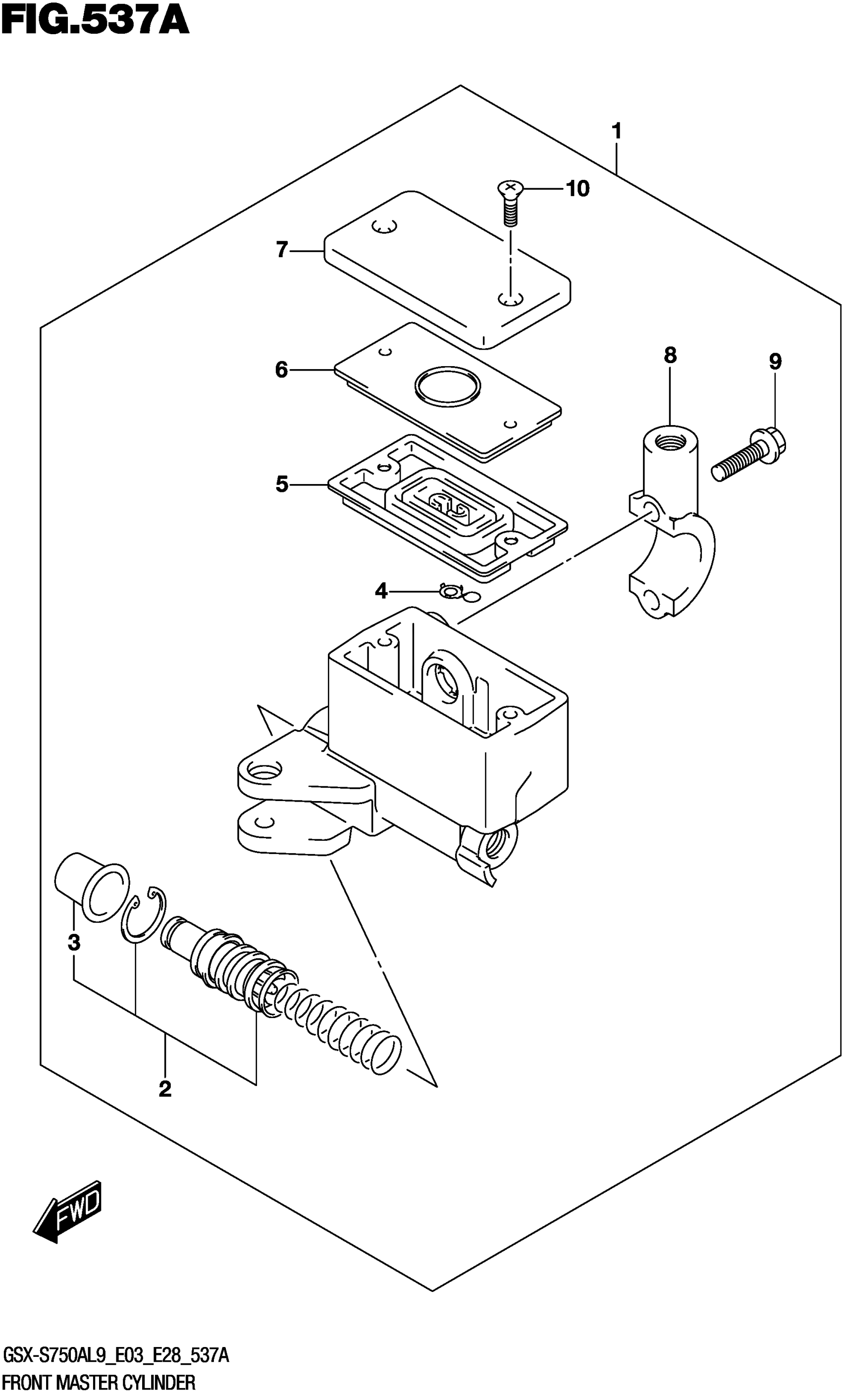 FIG.537A

1

10

7

6

8

9

5

4

3

2

FWD

GSX-S750AL9_E03_E28_537A
FRONT MASTER CYLINDER