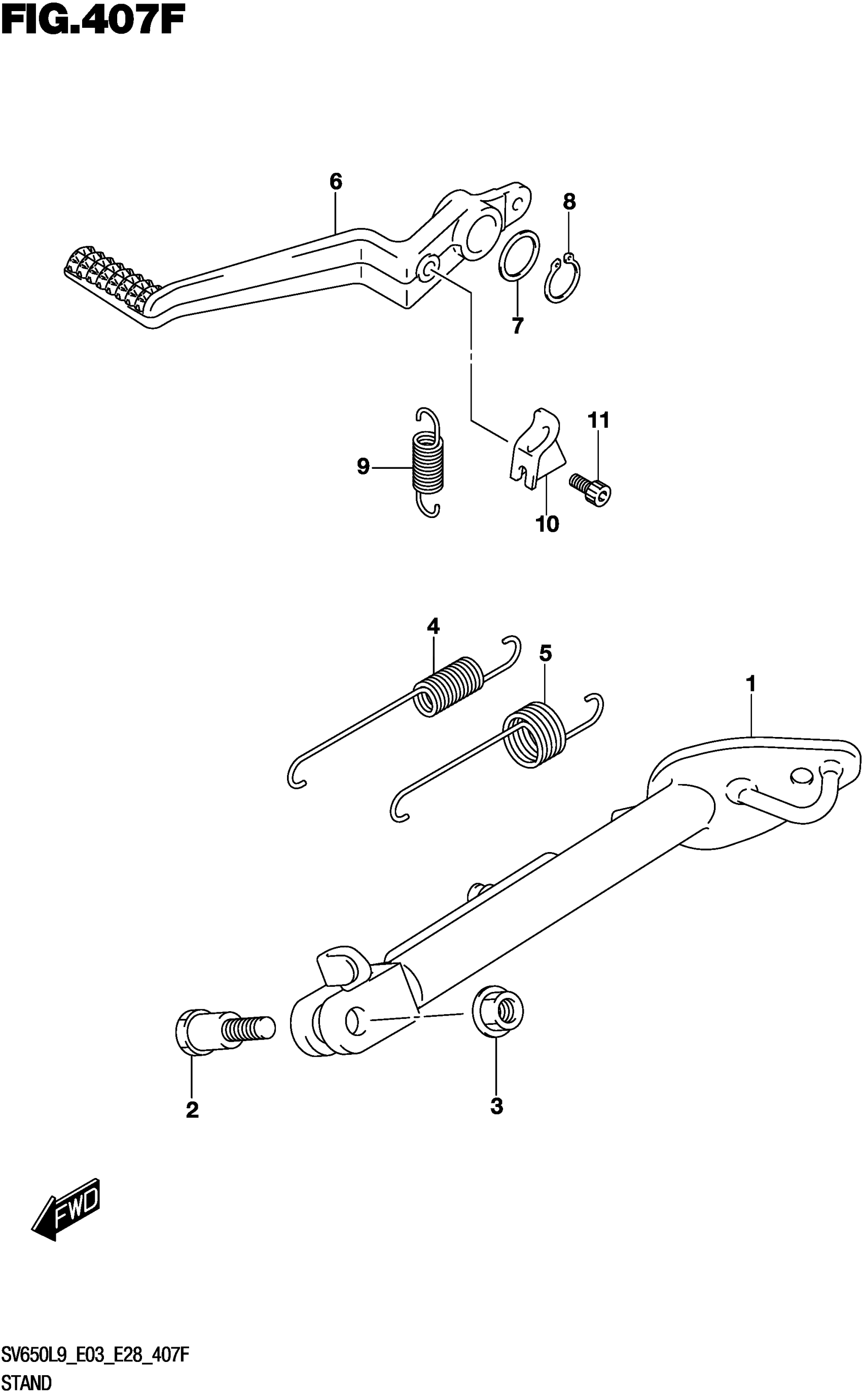 FIG.407F

6

8

7

11

9

10

4

5

1

2

3

FWD

SV650L9_E03_E28_407F
STAND