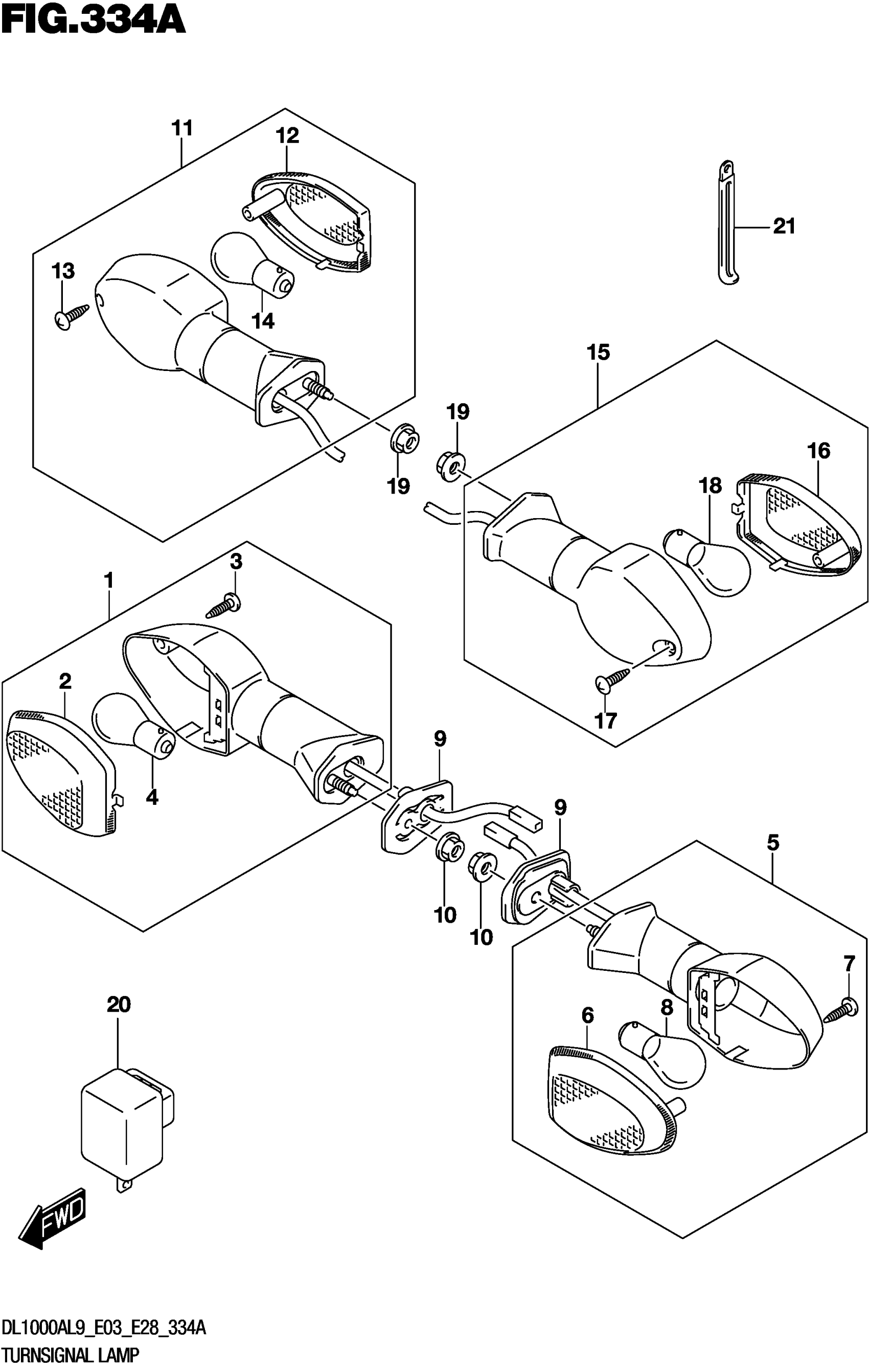 FIG.334A

11
12
21
13
14
15
19
19
16
18
1
3
2
4
17
9
9
5
10
10
7
20
6
8
FWD

DL1000AL9_E03_E28_334A
TURNSIGNAL LAMP