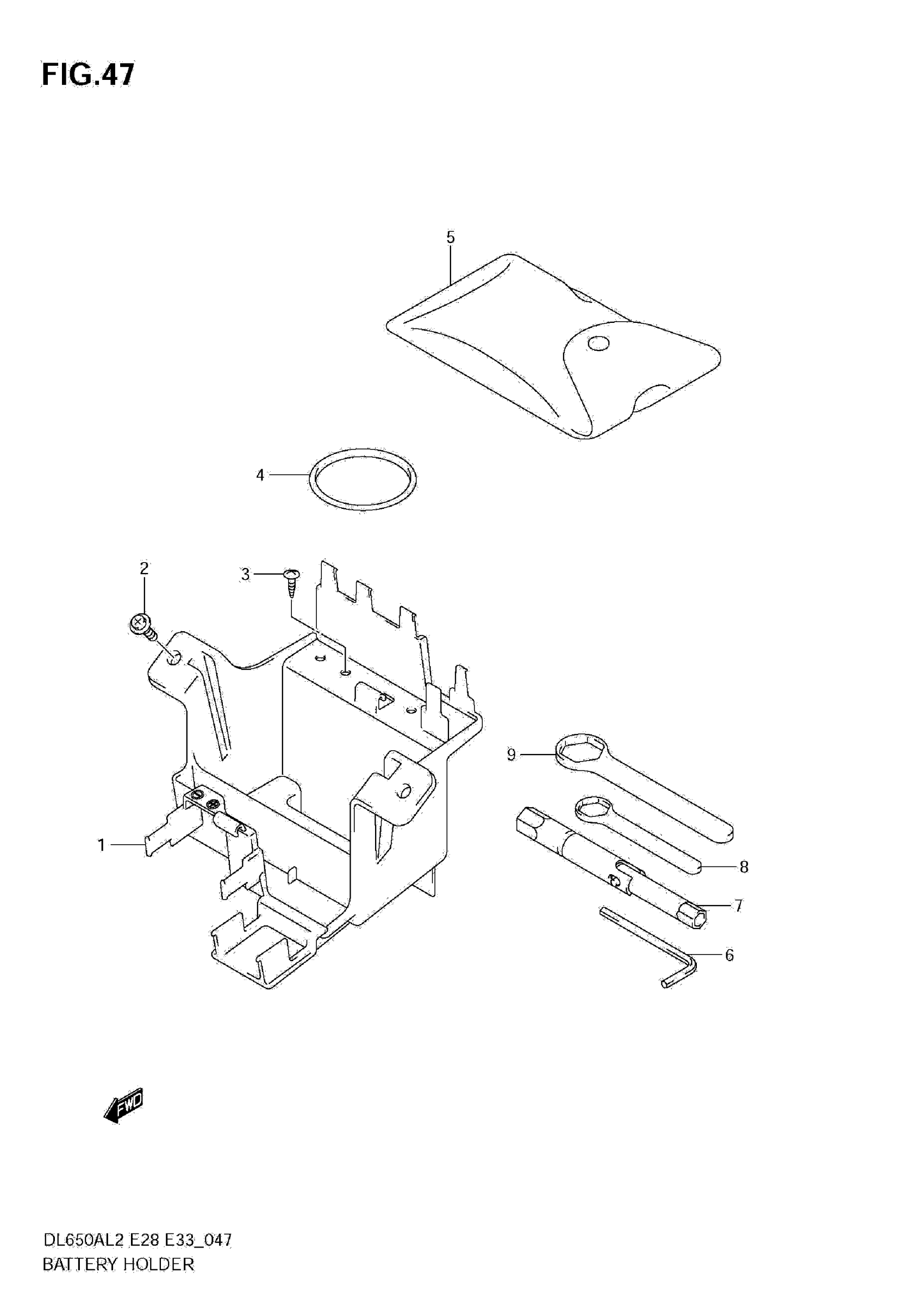 FIG.47

5

4

2

3

9

1

8

7

6

FWD

DL650AL2 E28 E33_047
BATTERY HOLDER