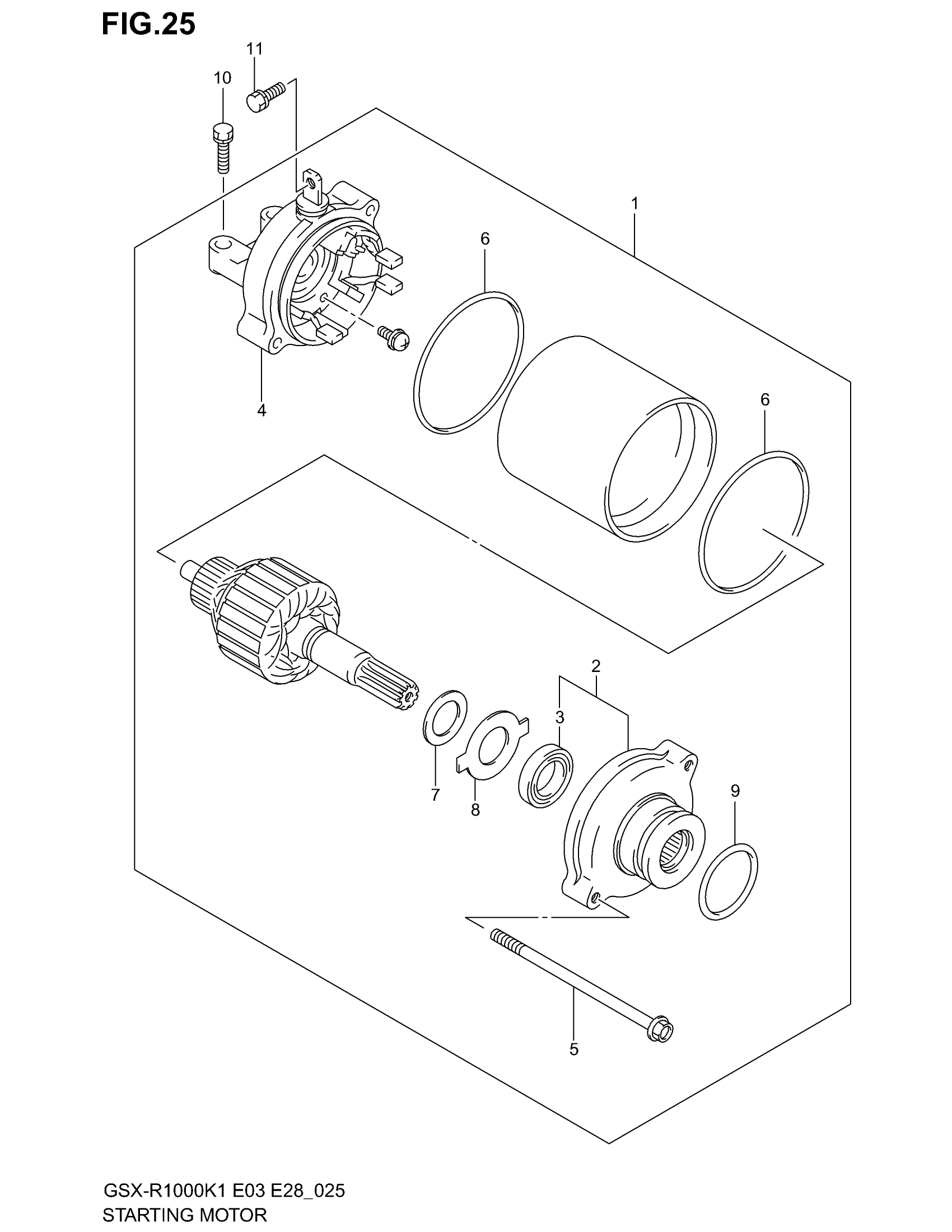 FIG.25

11

10

1

6

4

6

2

3

7

8

9

5

GSX-R1000K1 E03 E28_025
STARTING MOTOR