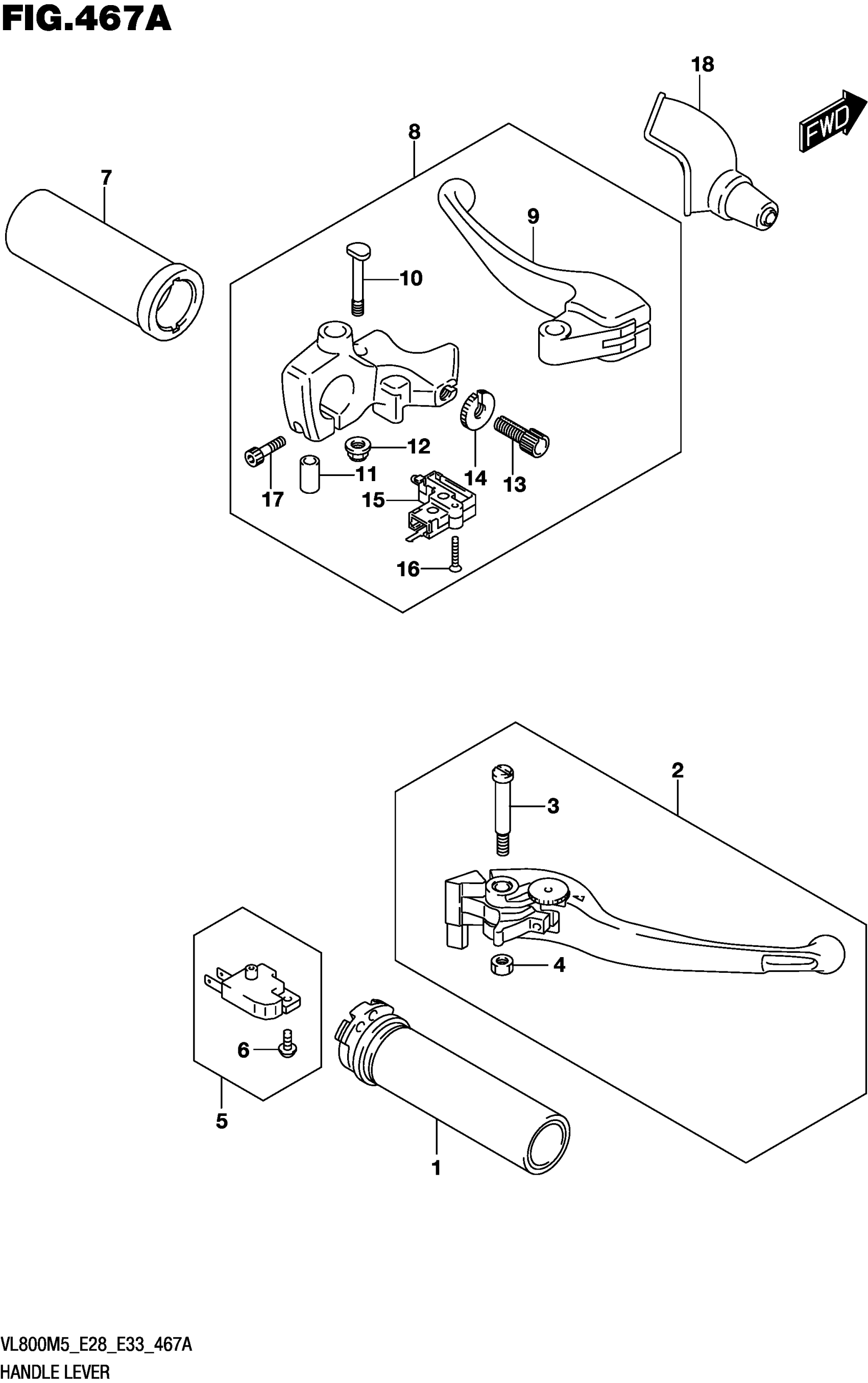 FIG.467A

18

FWD

8

7

9

10

12

11

14

13

17

15

16

2

3

4

6

5

1

VL800M5_E28_E33_467A
HANDLE LEVER