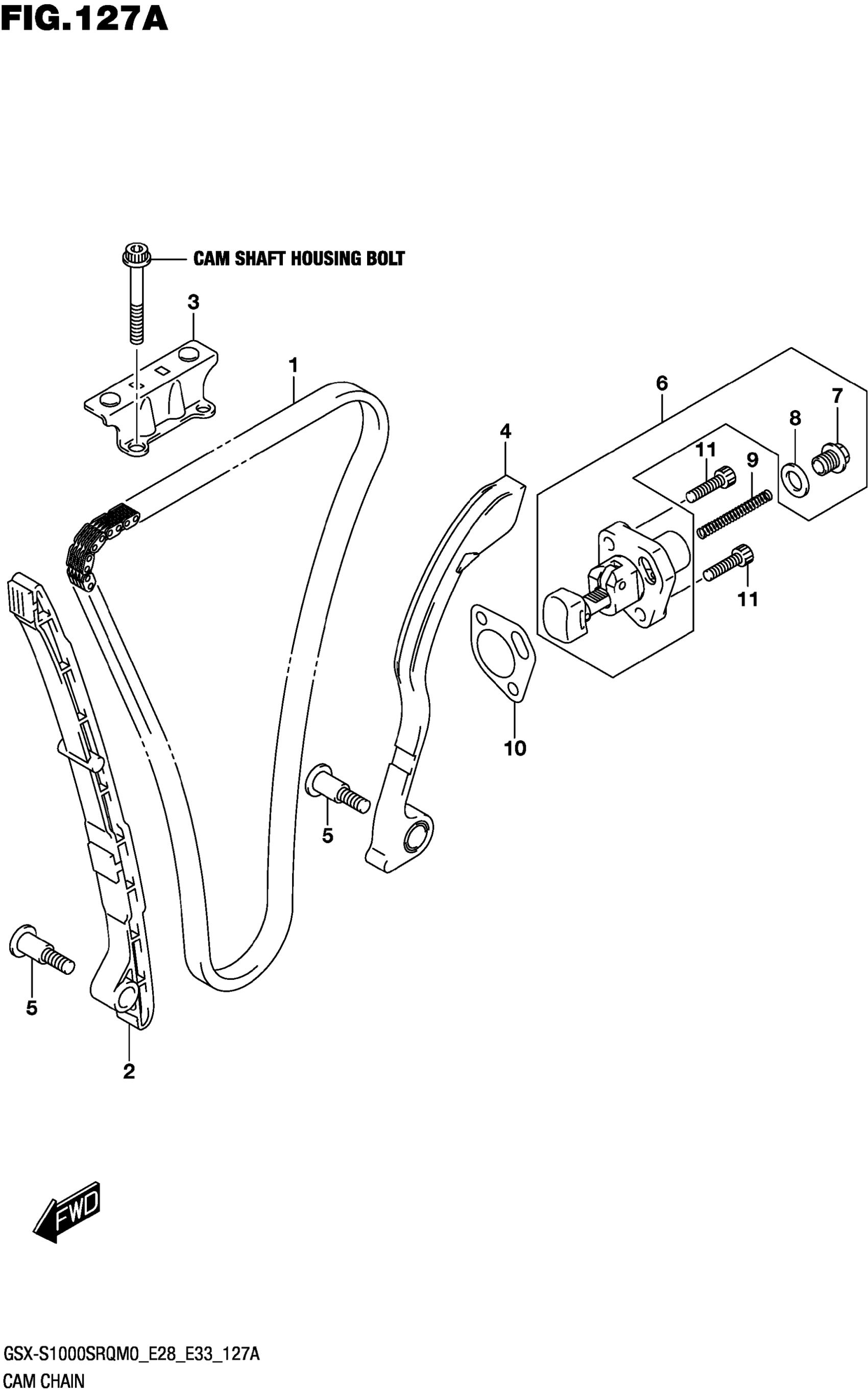 FIG.127A

CAM SHAFT HOUSING BOLT

3

1

6

7

8

4

11

9

11

10

5

5

2

FWD

GSX-S1000SRQM0_E28_E33_127A
CAM CHAIN