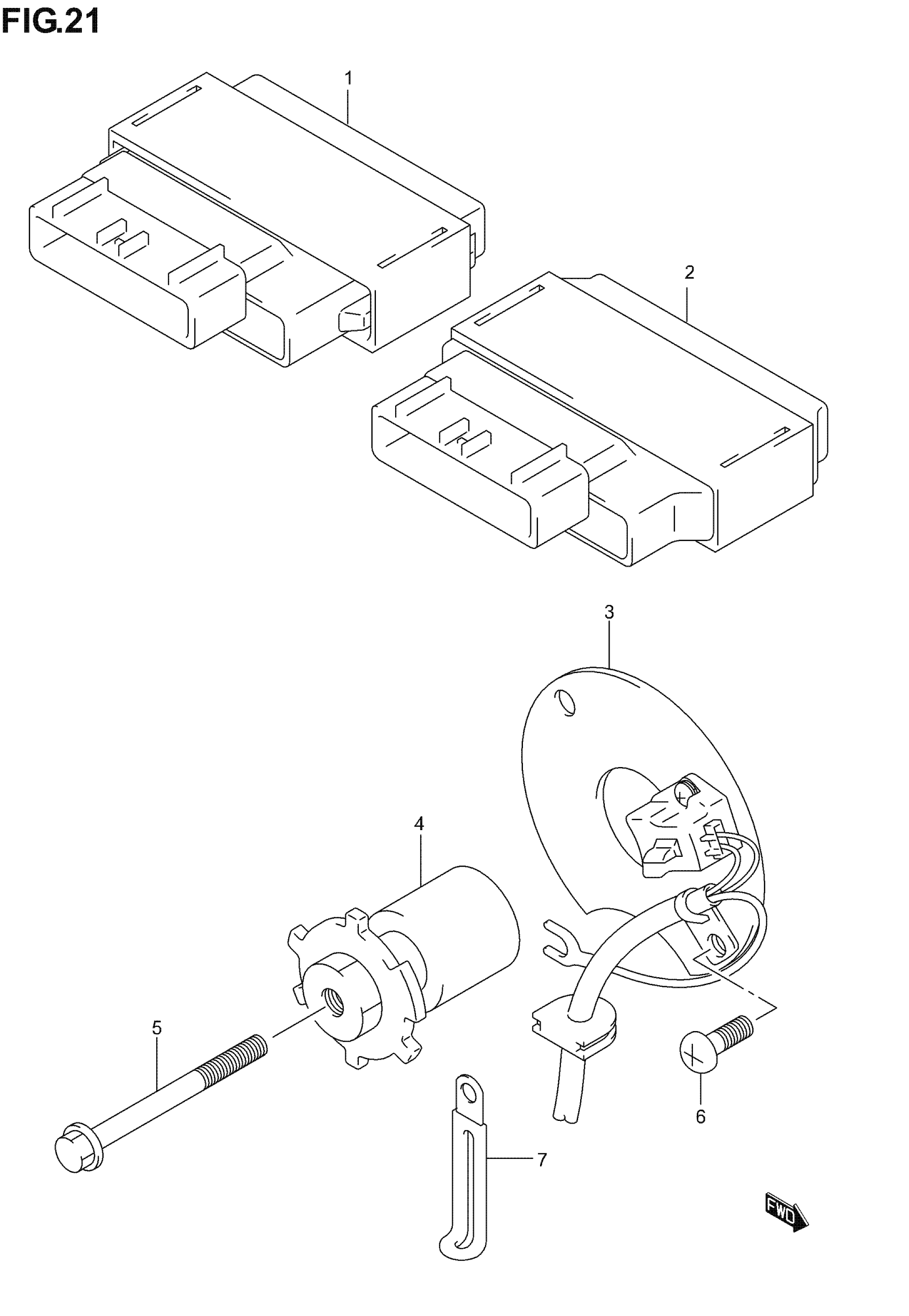 FIG.21

1

2

3

4

5

6

7

FWD