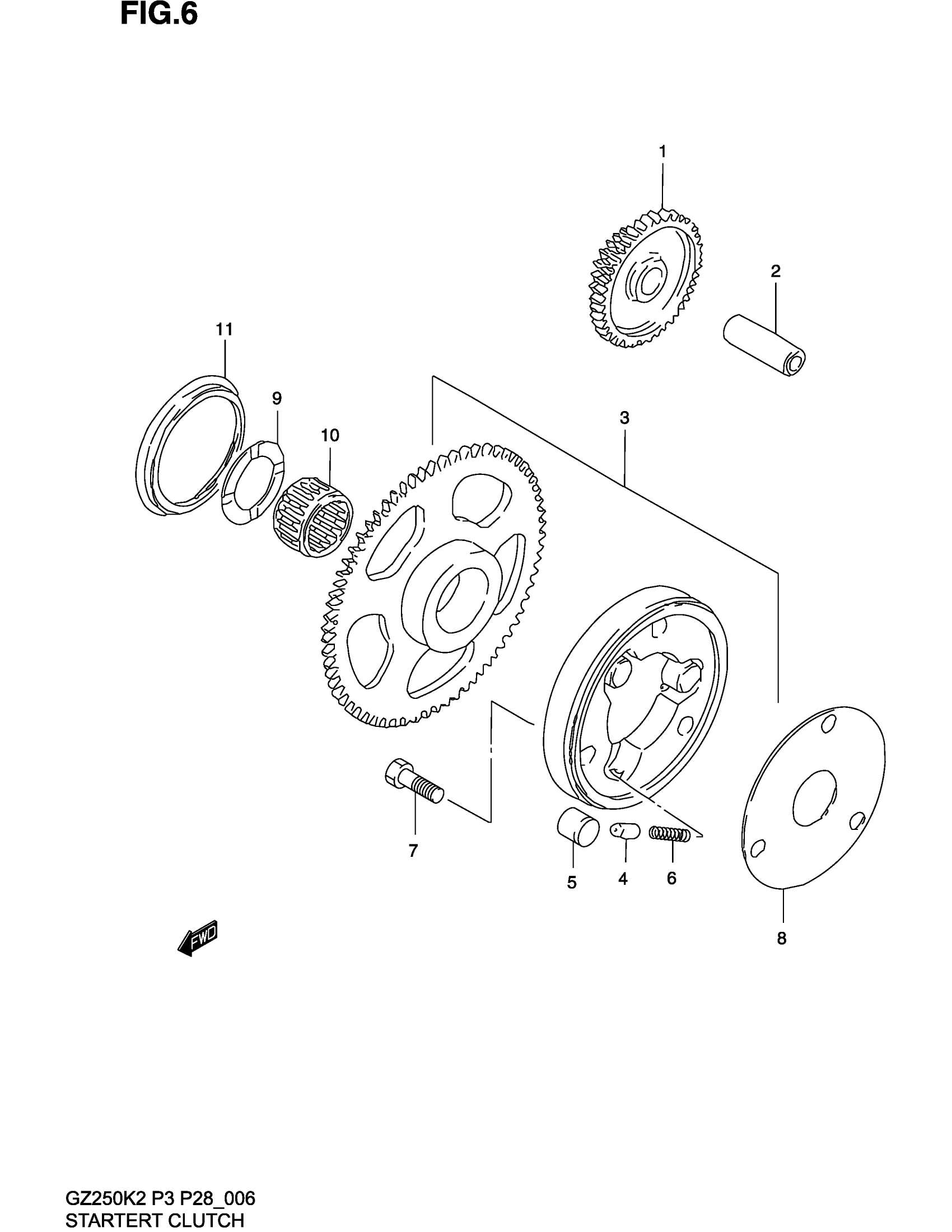 FIG.6

1
2
11
9
10
3
7
5
4
6
8

FWD

GZ250K2 P3 P28_006
STARTERT CLUTCH